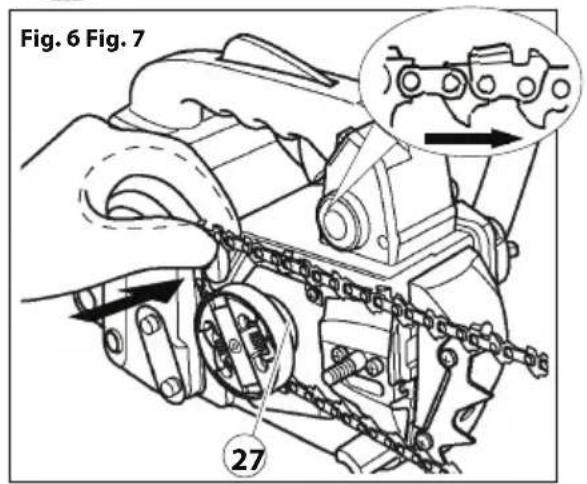 Fig. 6 Fig. 7

27