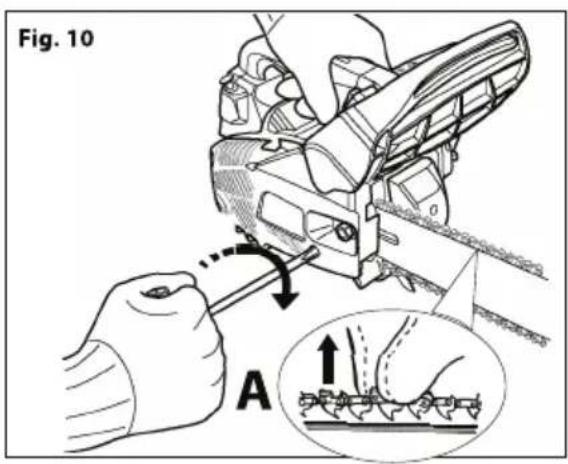 Fig. 10

A