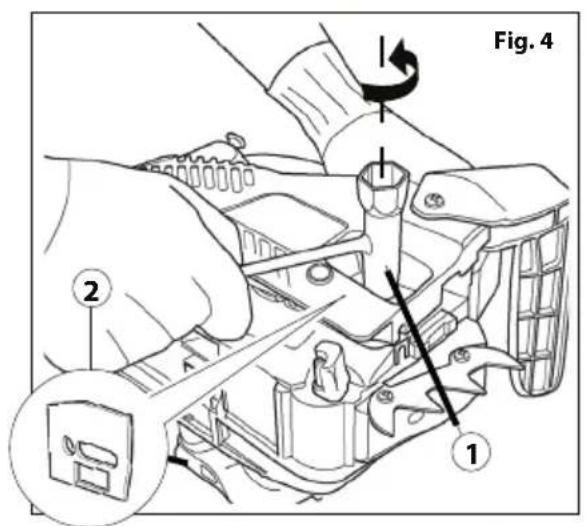 Fig. 4

2

1