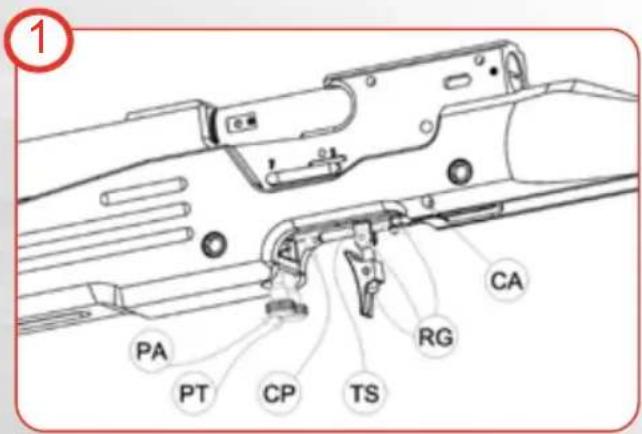 1

CA

RG

PA

PT

CP

TS