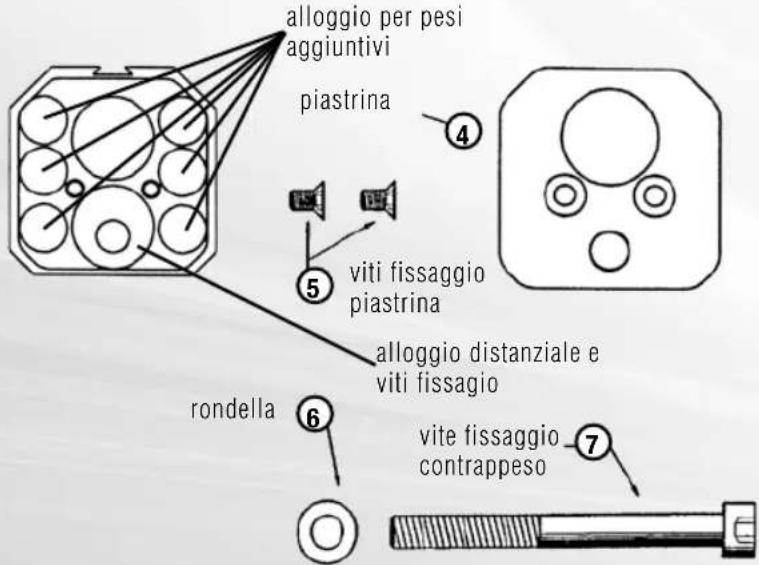 alloggio per pesi aggiuntivi

piastrina

4

5

viti fissaggio piastrina

alloggio distanziale e viti fissagio

rondella

6

vite fissaggio contrappeso

7