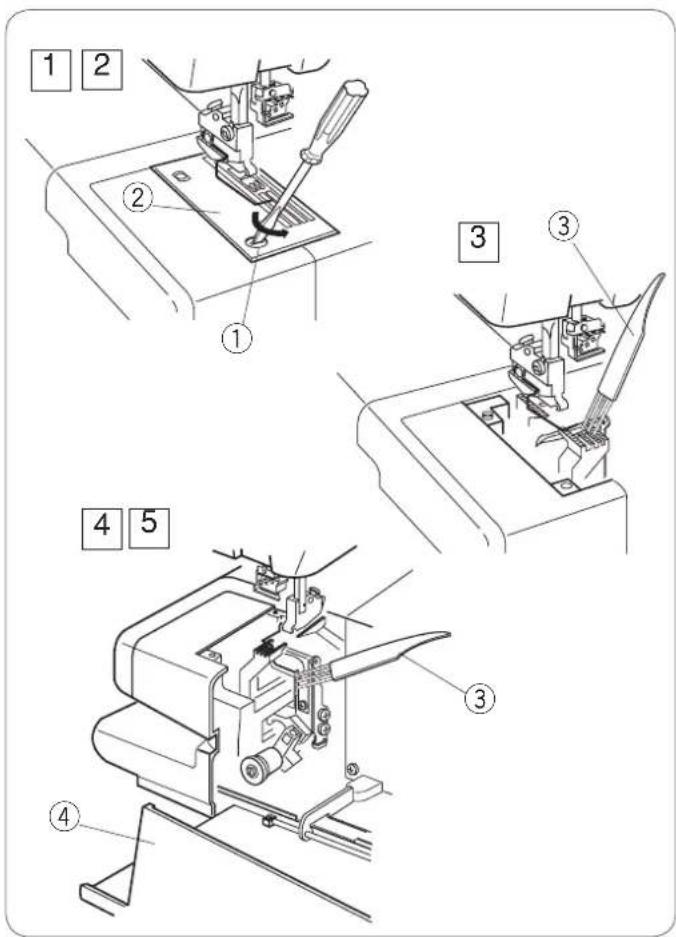 1 2

2

1

3

3

4 5

3

4