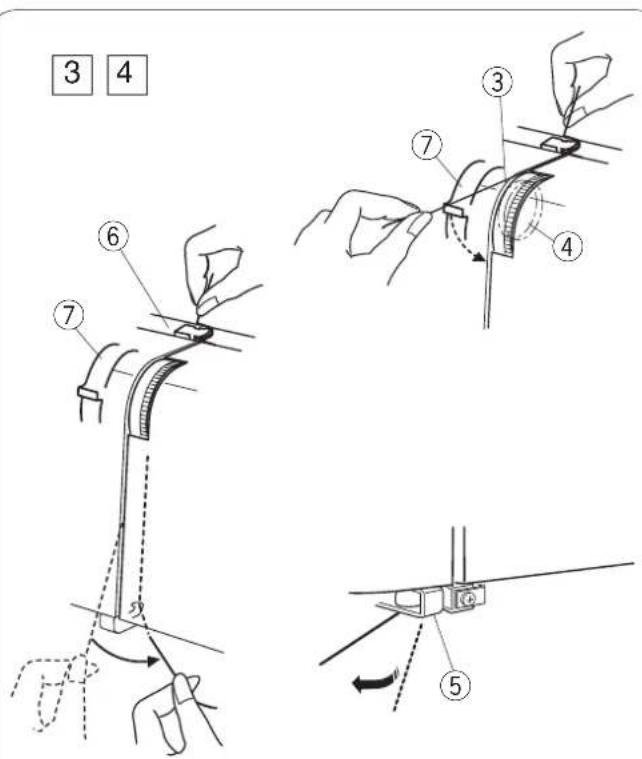 3 4

3

7

4

6

7

5