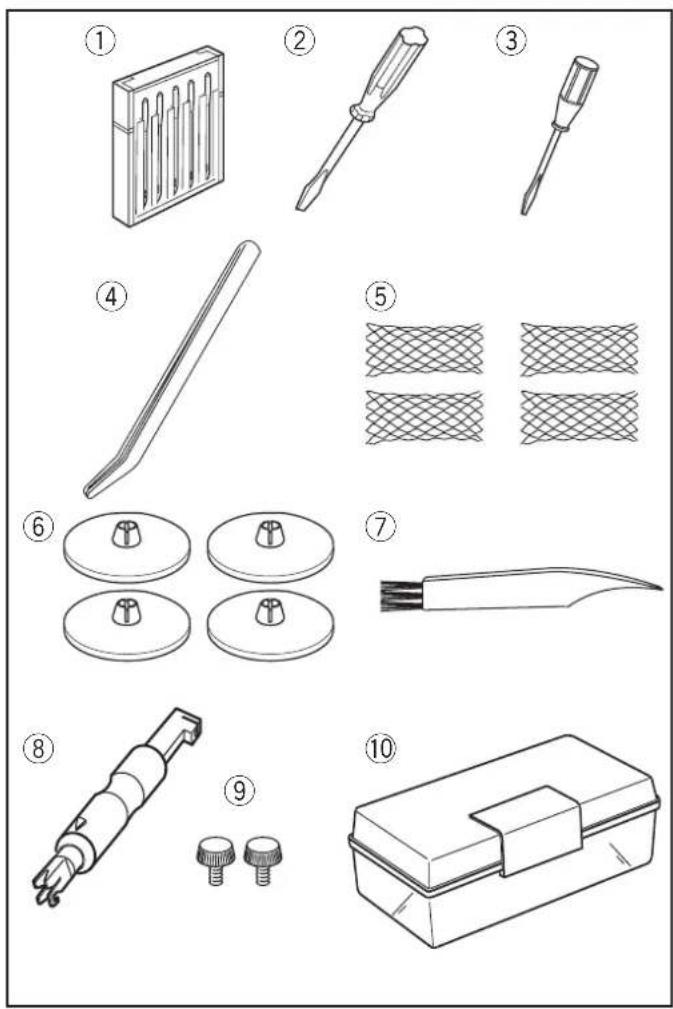 ①
②
③
④
⑤
⑥
⑦
⑧
⑨
⑩