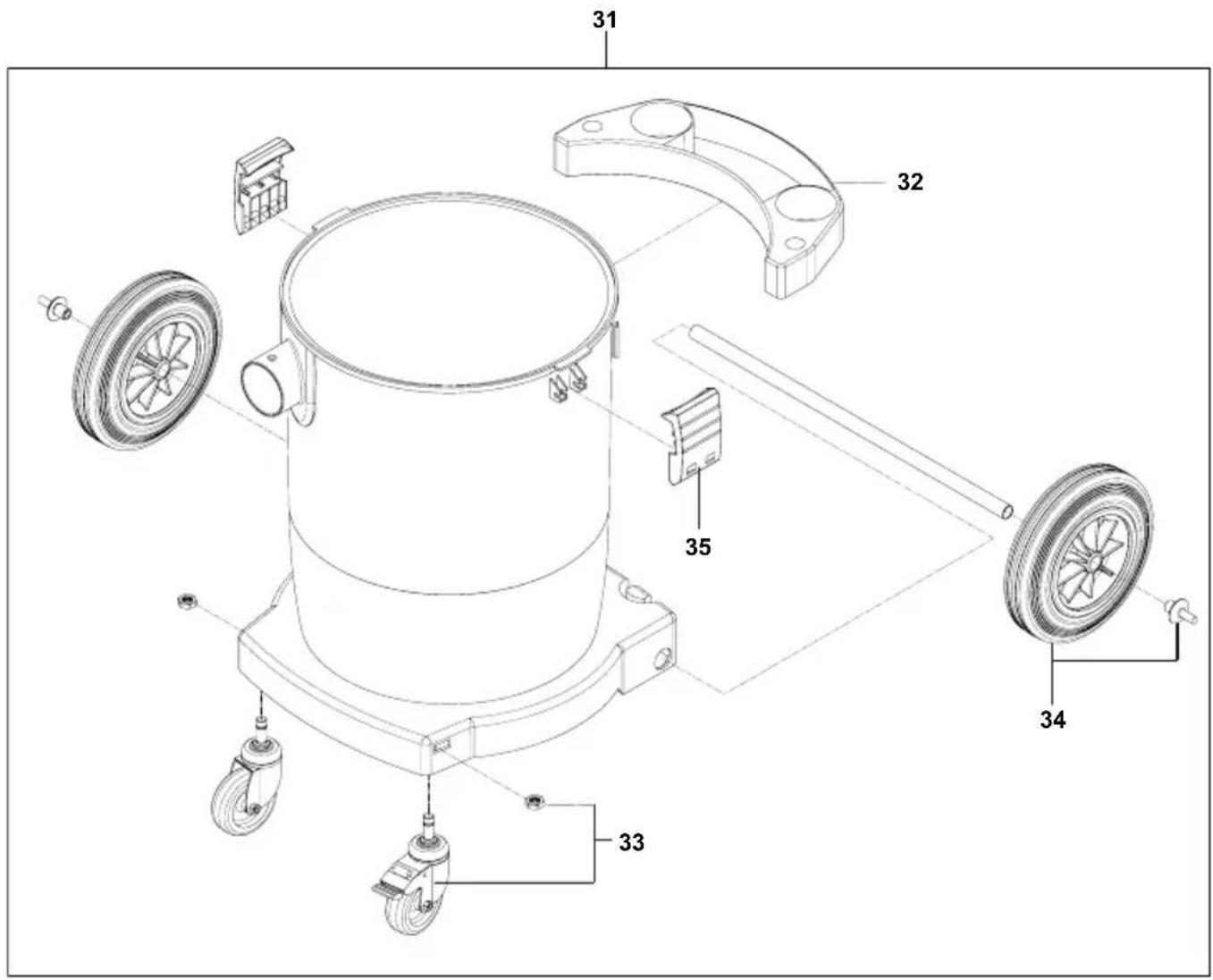 31
32
35
34
33