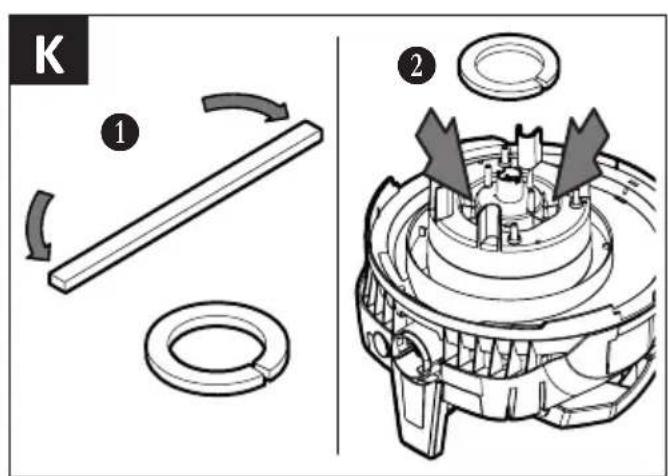 K

1

2