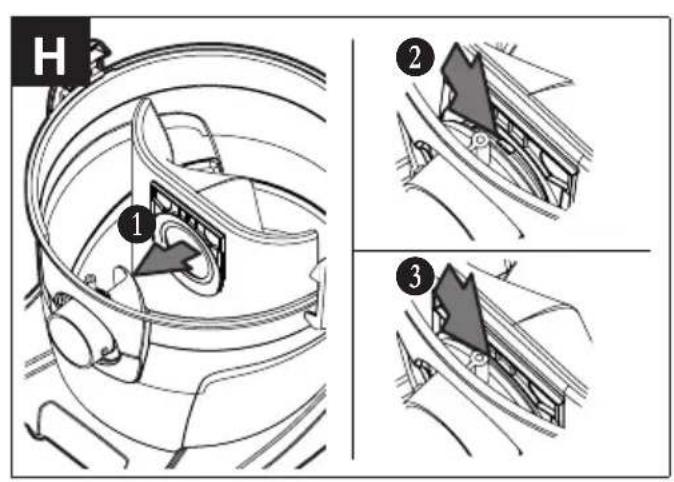 H
1
2
3