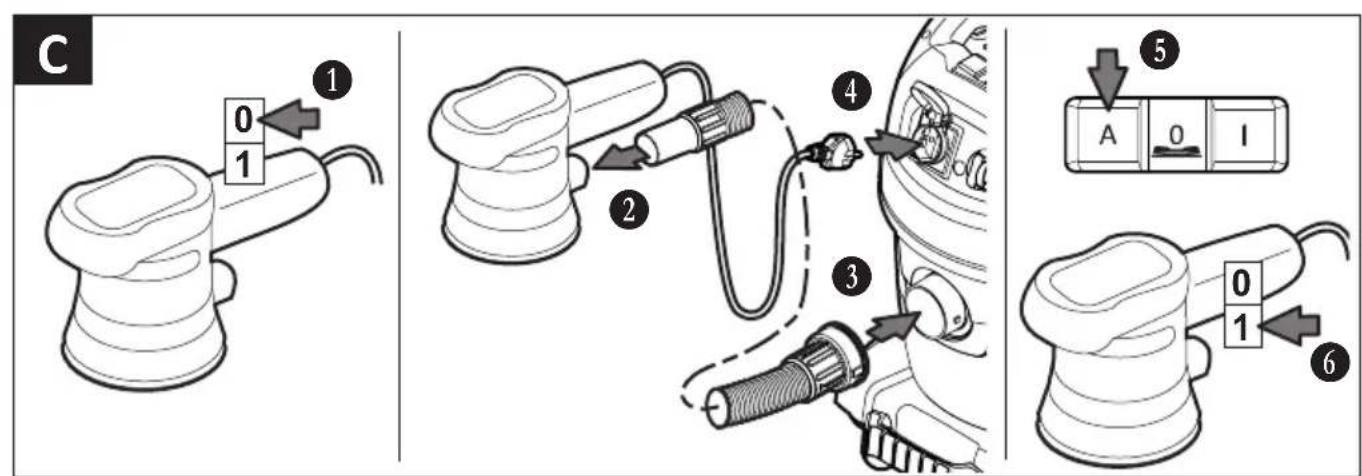 C

1
0
1

2
4
3

5
A
0
I
0
1
6