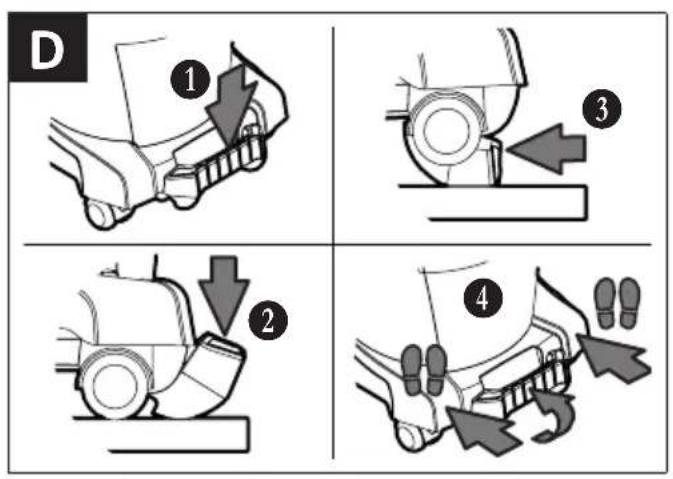 D
1
3
2
4