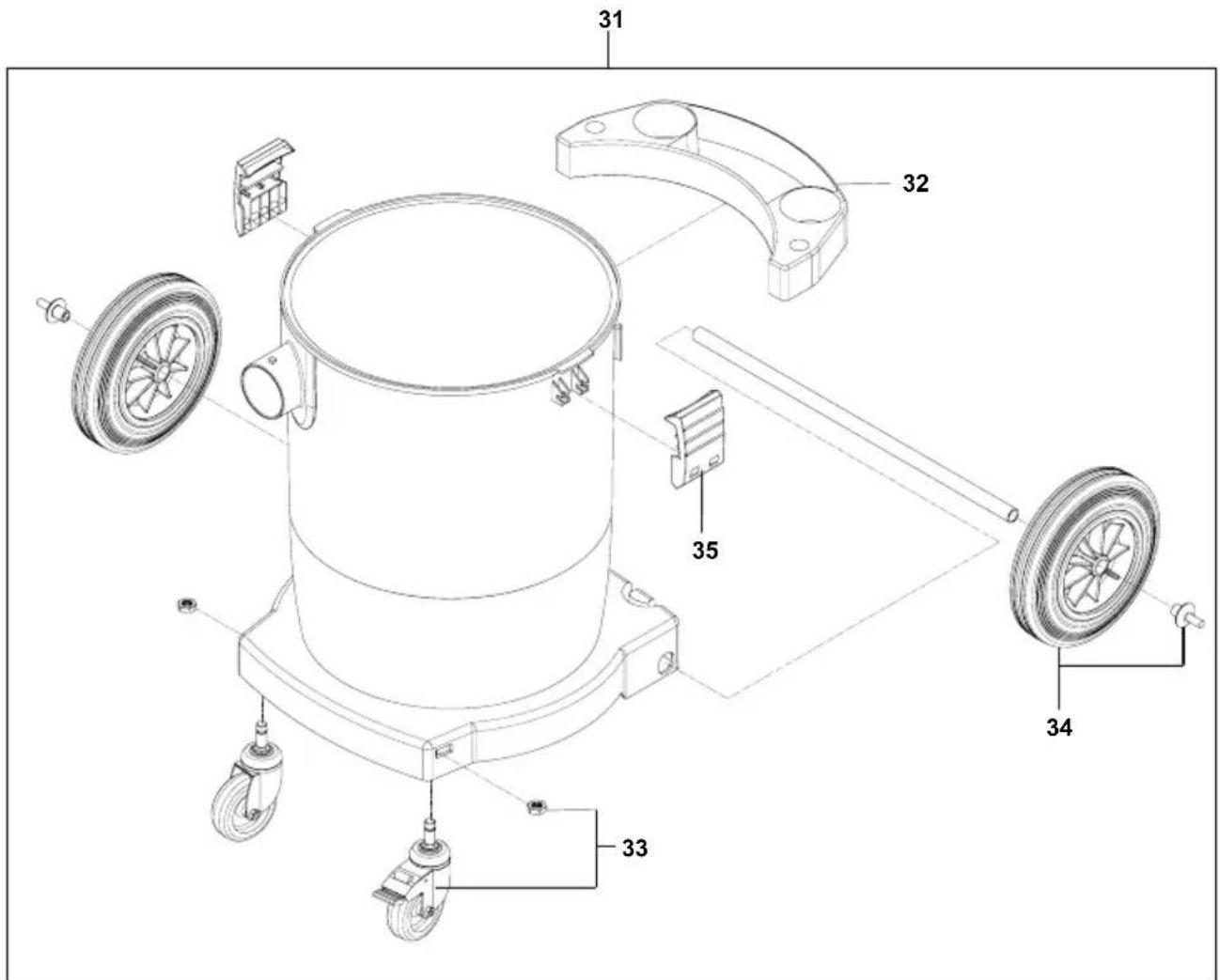 31

32

35

34

33