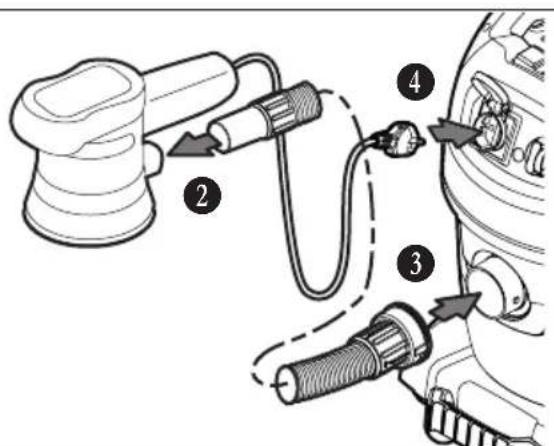 4

2

3