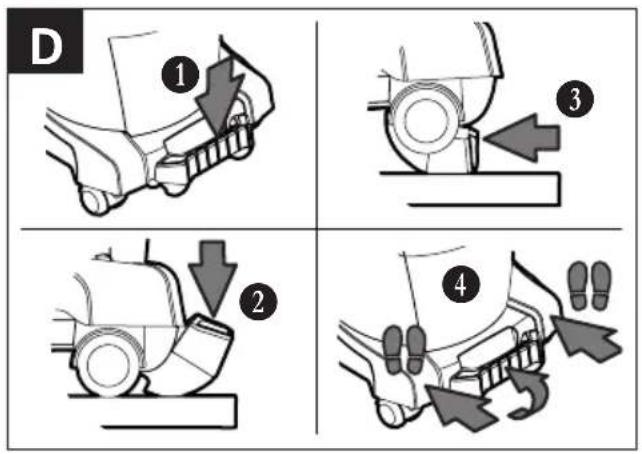 D

1

3

2

4