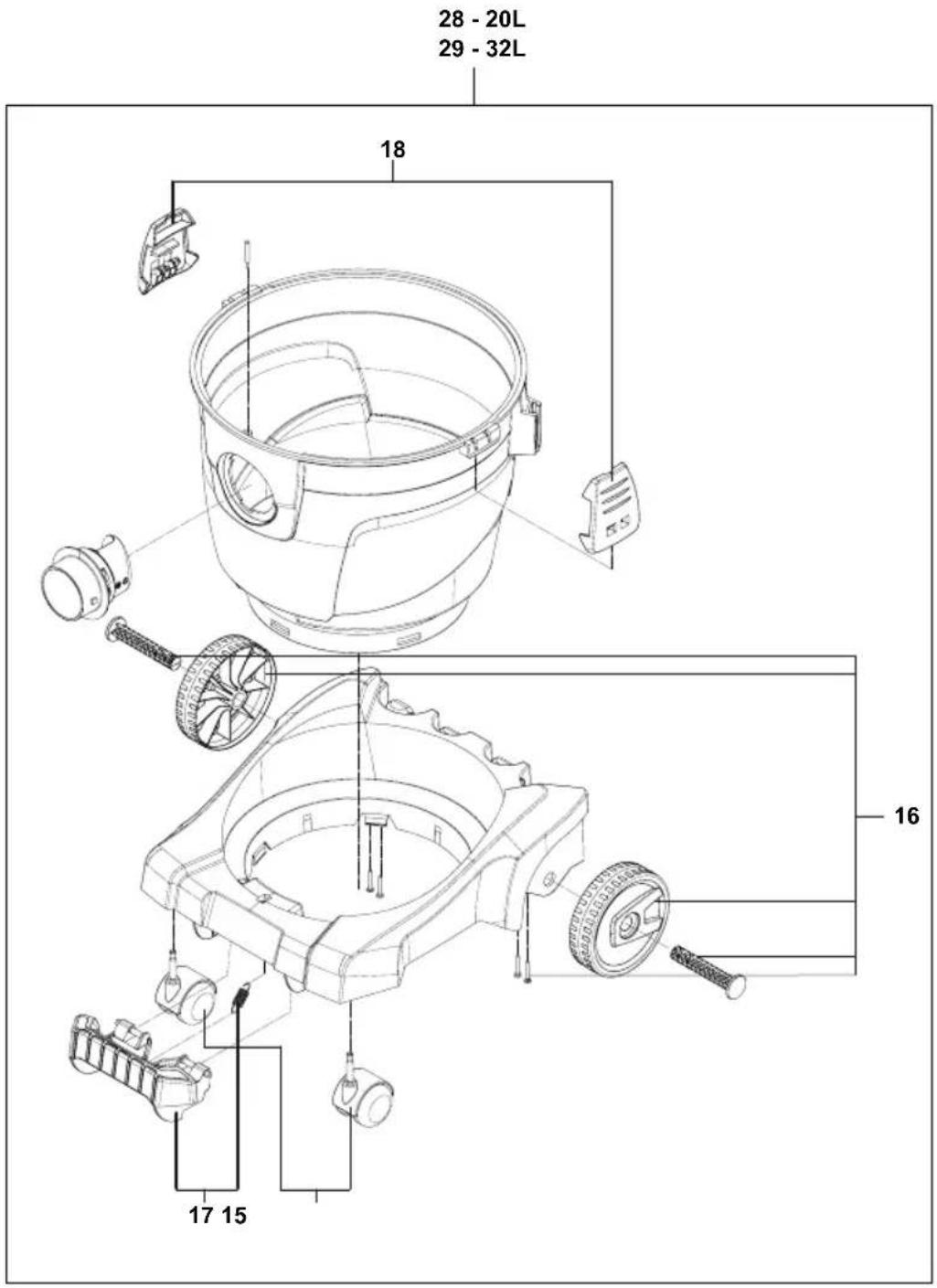 28 - 20L
29 - 32L

18

16

17 15