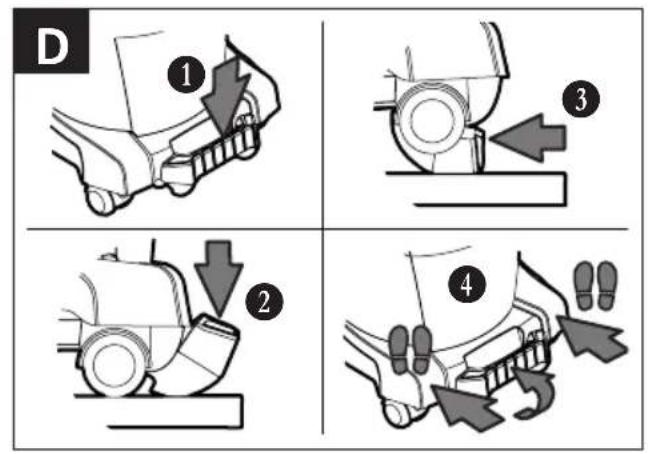 D
1
3
2
4