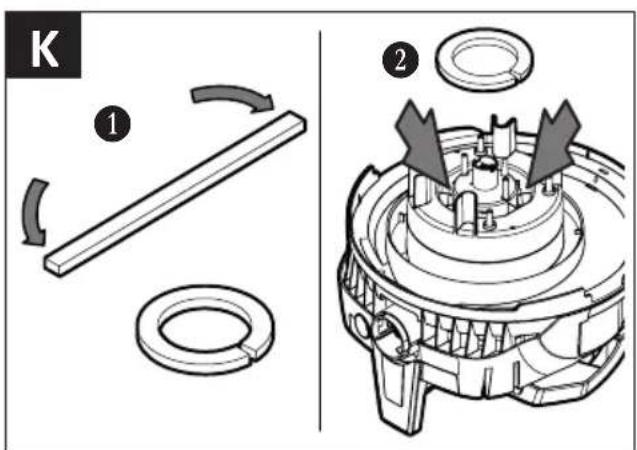 K

1

2