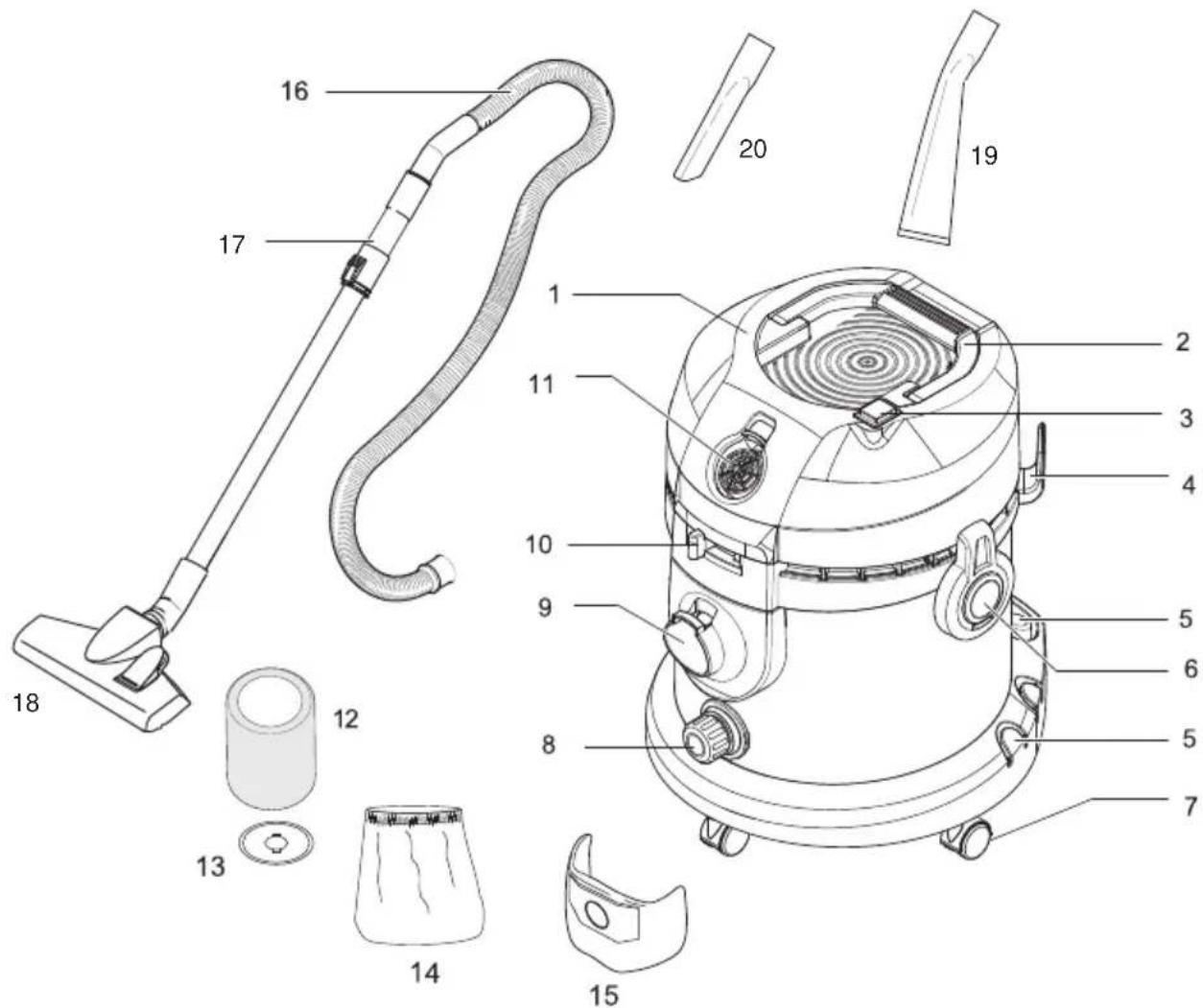 16

20

19

17

1

2

11

3

4

10

9

5

6

18

12

8

5

7

13

14

15