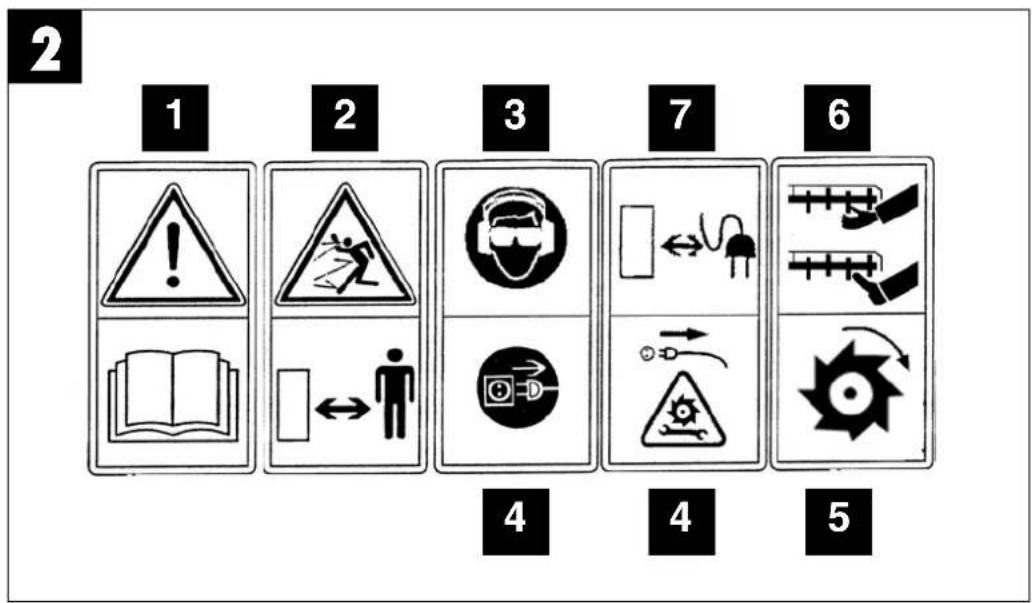 2

1 2 3 7 6

4 4 5