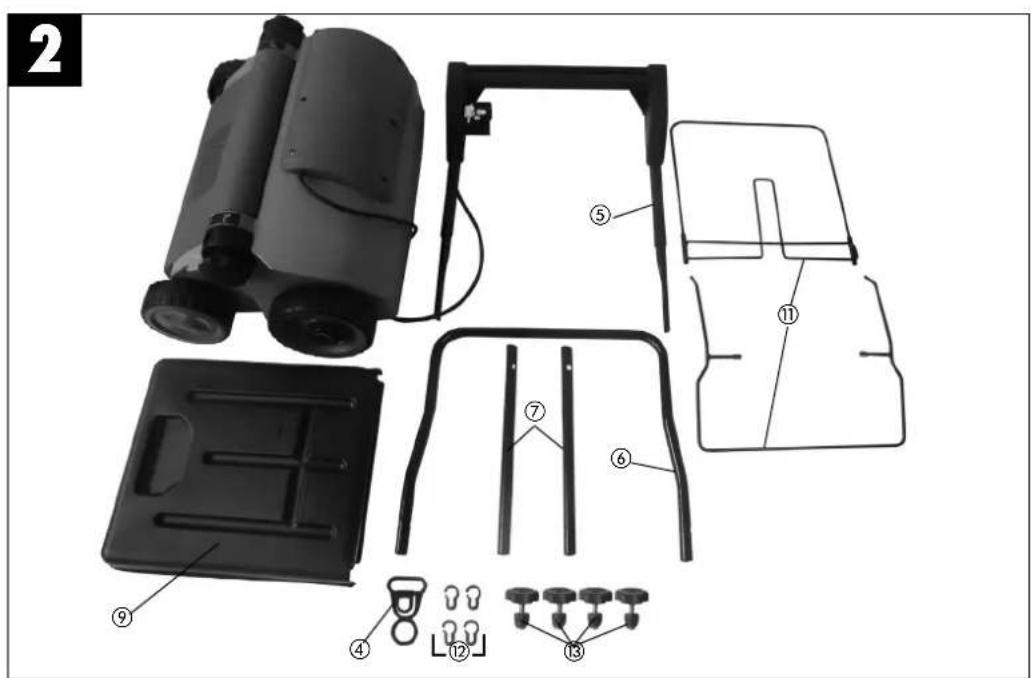 2

⑤

⑪

⑦

⑥

⑨

④

⑫

⑬