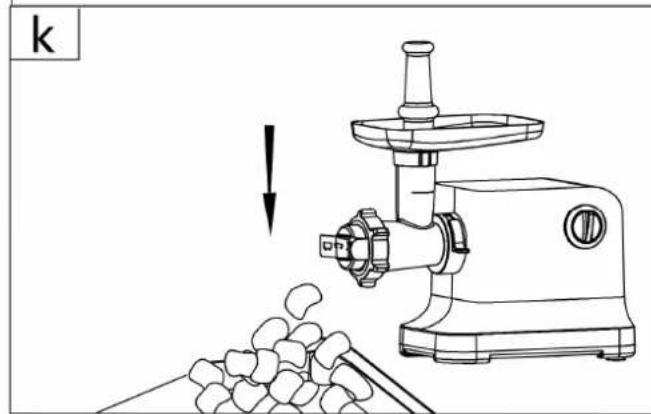 k