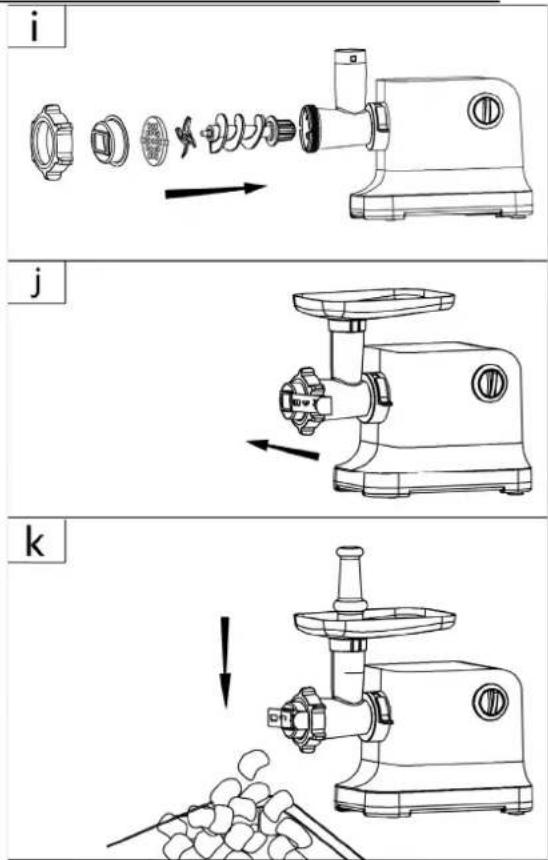 i

j

k