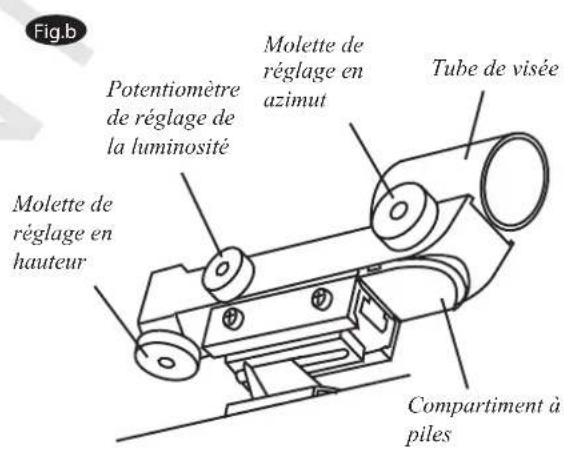 Fig.b

Molette de réglage en azimut

Tube de visée

Potentiomètre de réglage de la luminosité

Molette de réglage en hauteur

Compartiment à piles