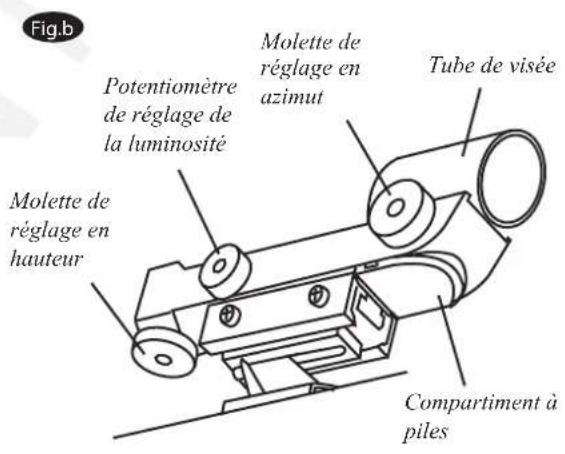 Fig.b

Molette de réglage en azimut

Tube de visée

Potentiomètre de réglage de la luminosité

Molette de réglage en hauteur

Compartiment à piles