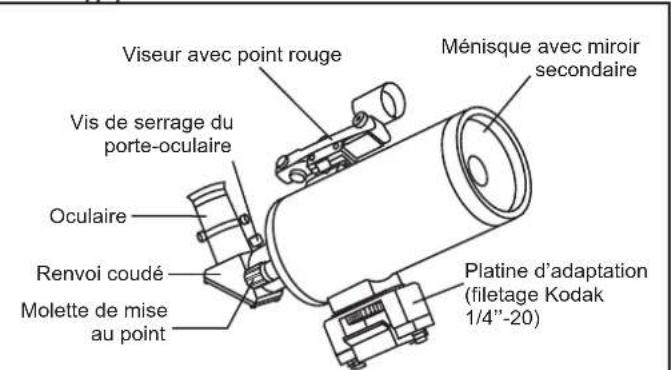 Viseur avec point rouge

Ménisque avec miroir secondaire

Vis de serrage du porte-oculaire

Oculaire

Renvoi coudé

Molette de mise au point

Platine d'adaptation (filetage Kodak 1/4"-20)