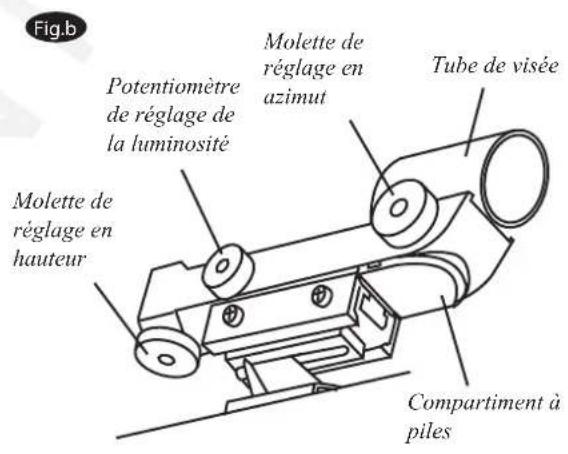 Fig.b

Molette de réglage en azimut

Tube de visée

Potentiomètre de réglage de la luminosité

Molette de réglage en hauteur

Compartiment à piles