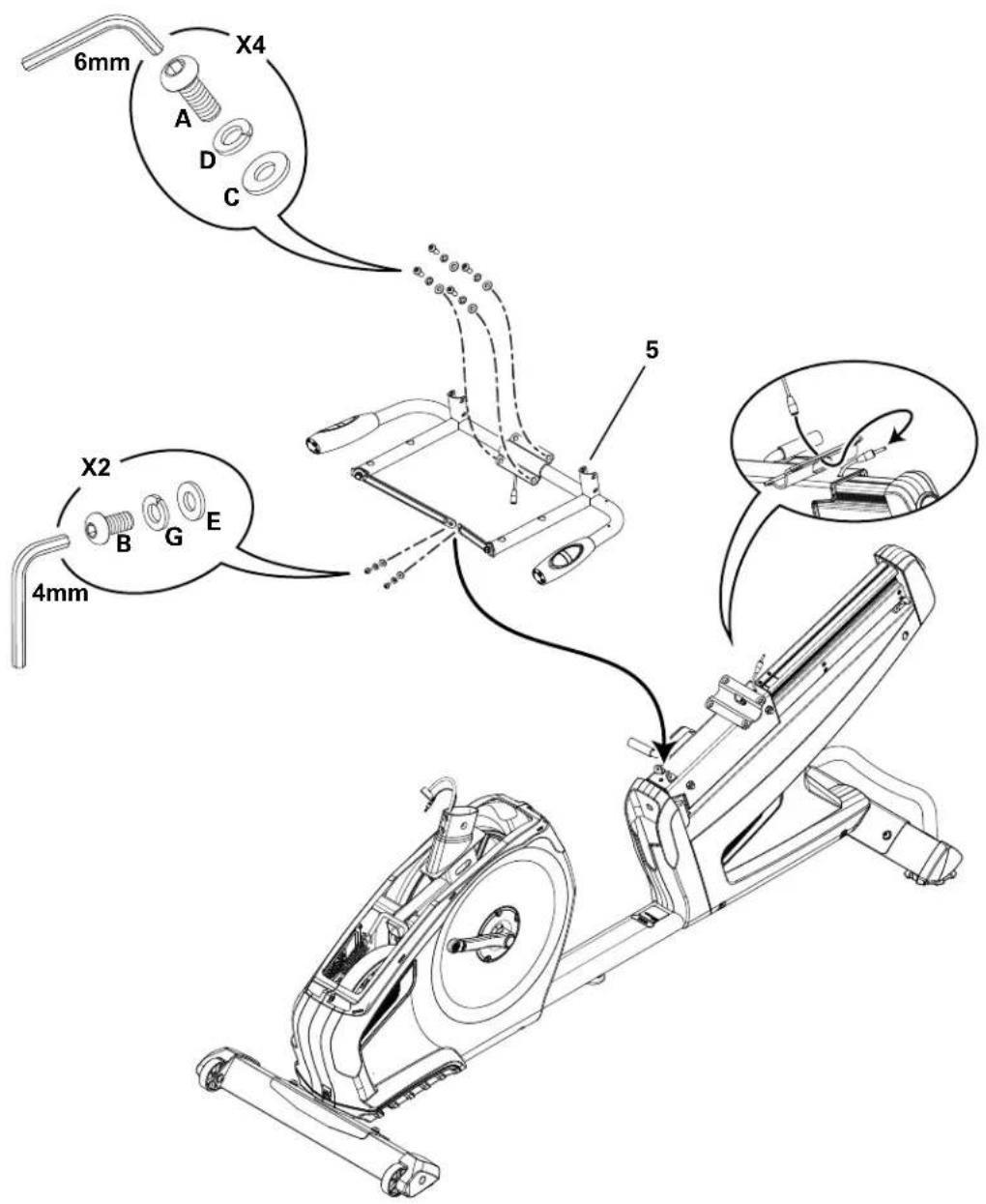 6mm
X4
A
D
C
5
X2
B
G
E
4mm