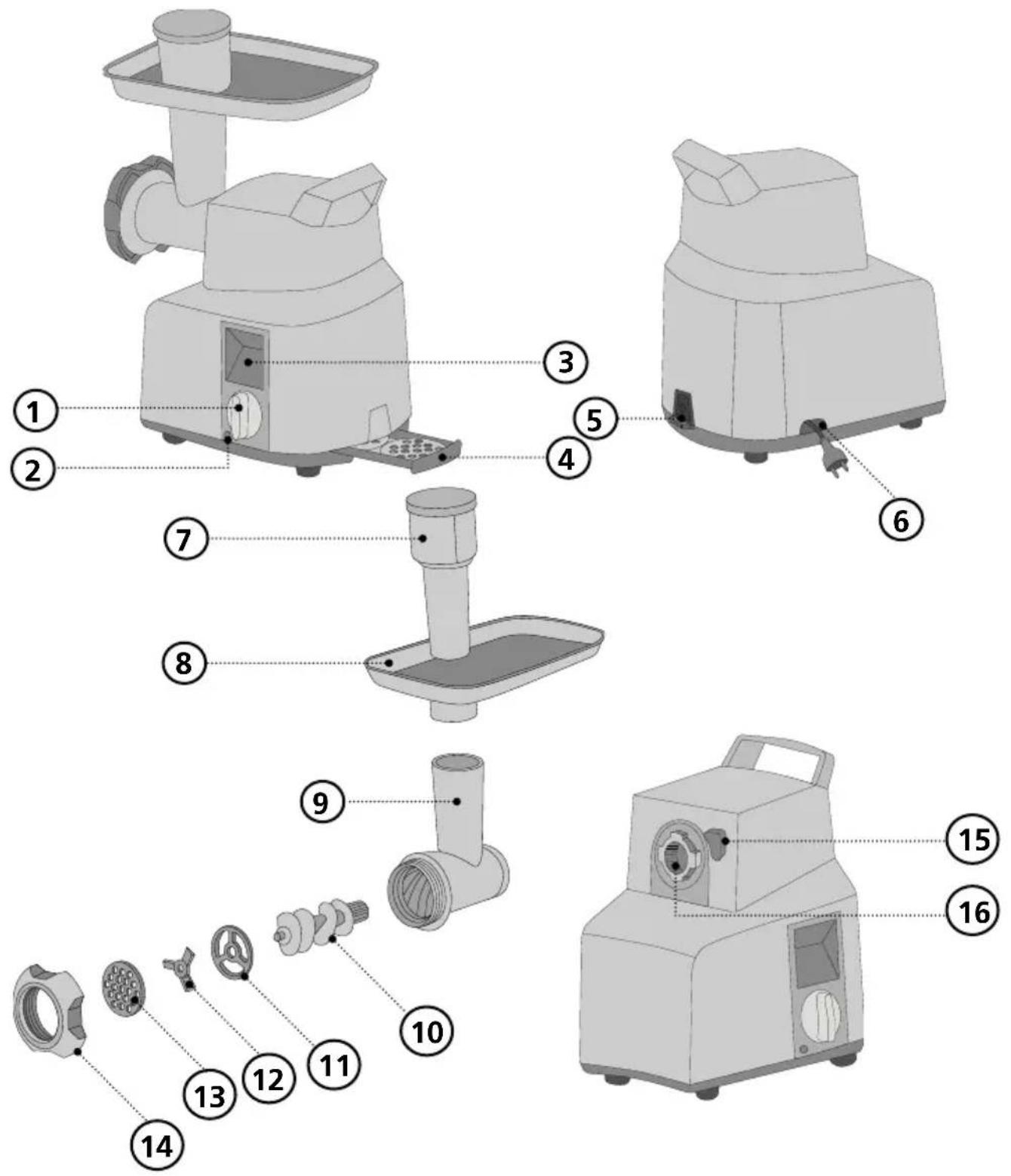 3
1
2
4
5
6
7
8
9
15
16
10
11
12
13
14