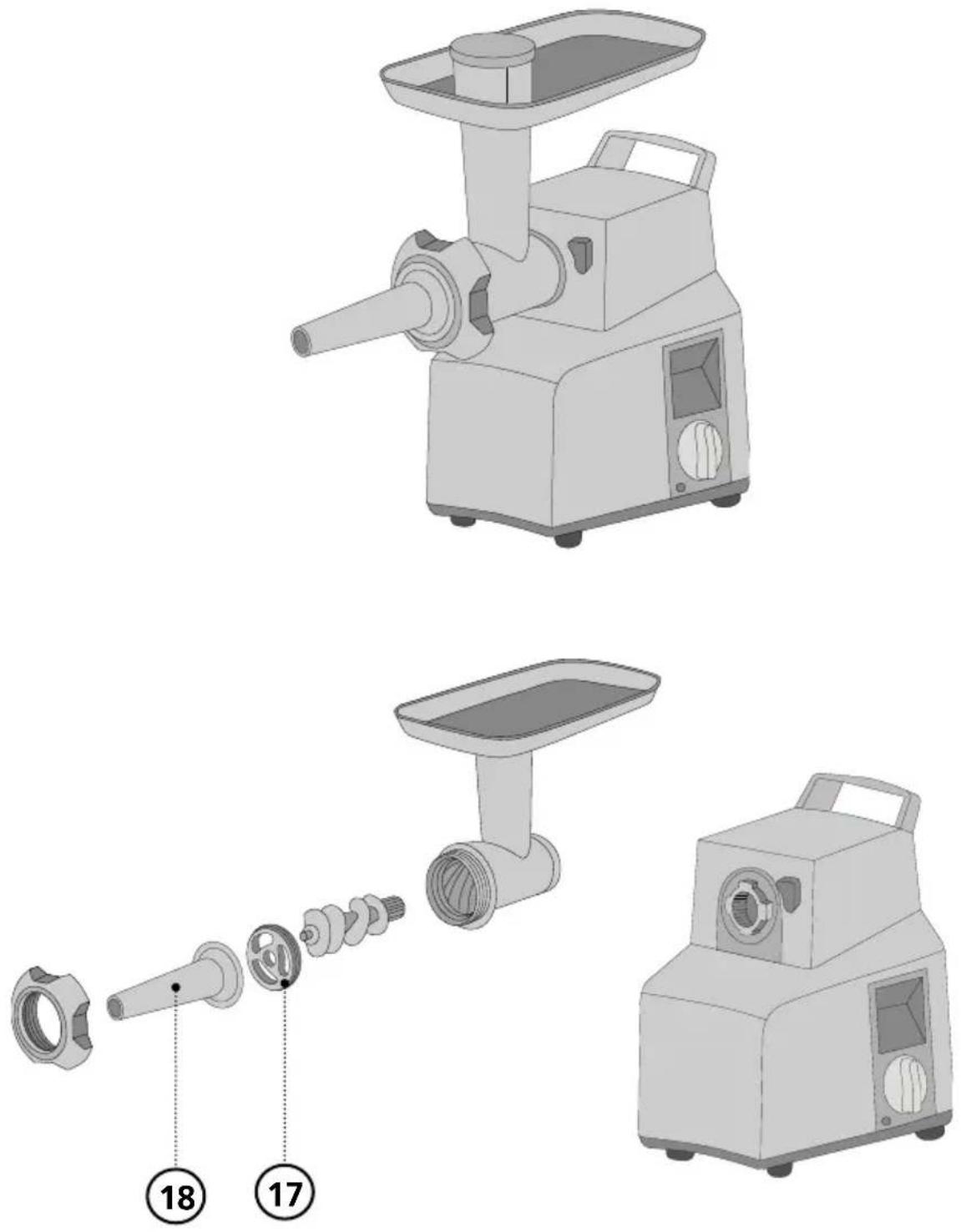 18
17