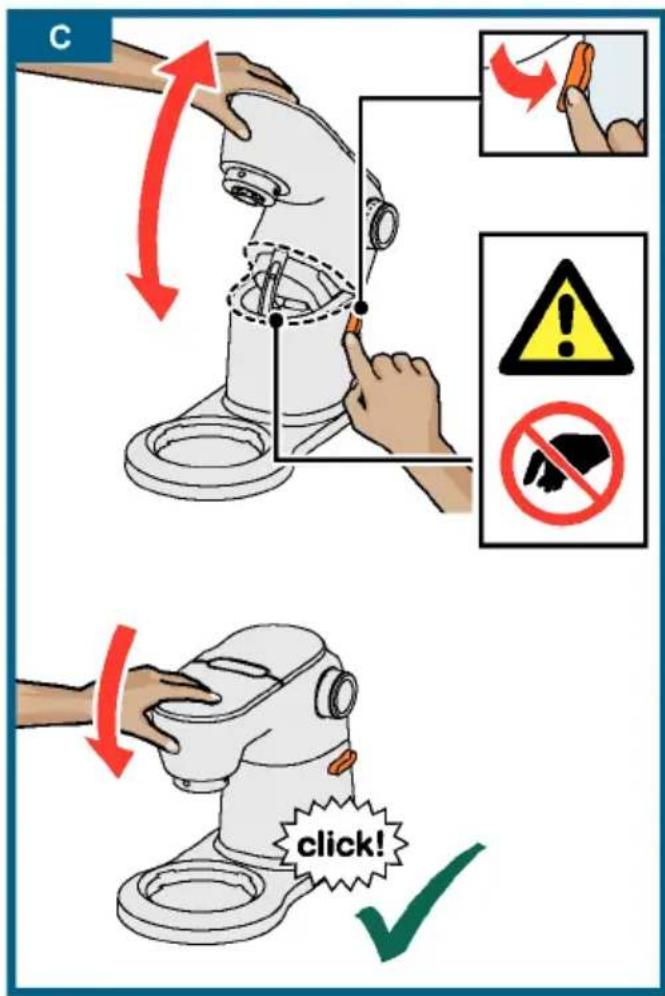 C

click!