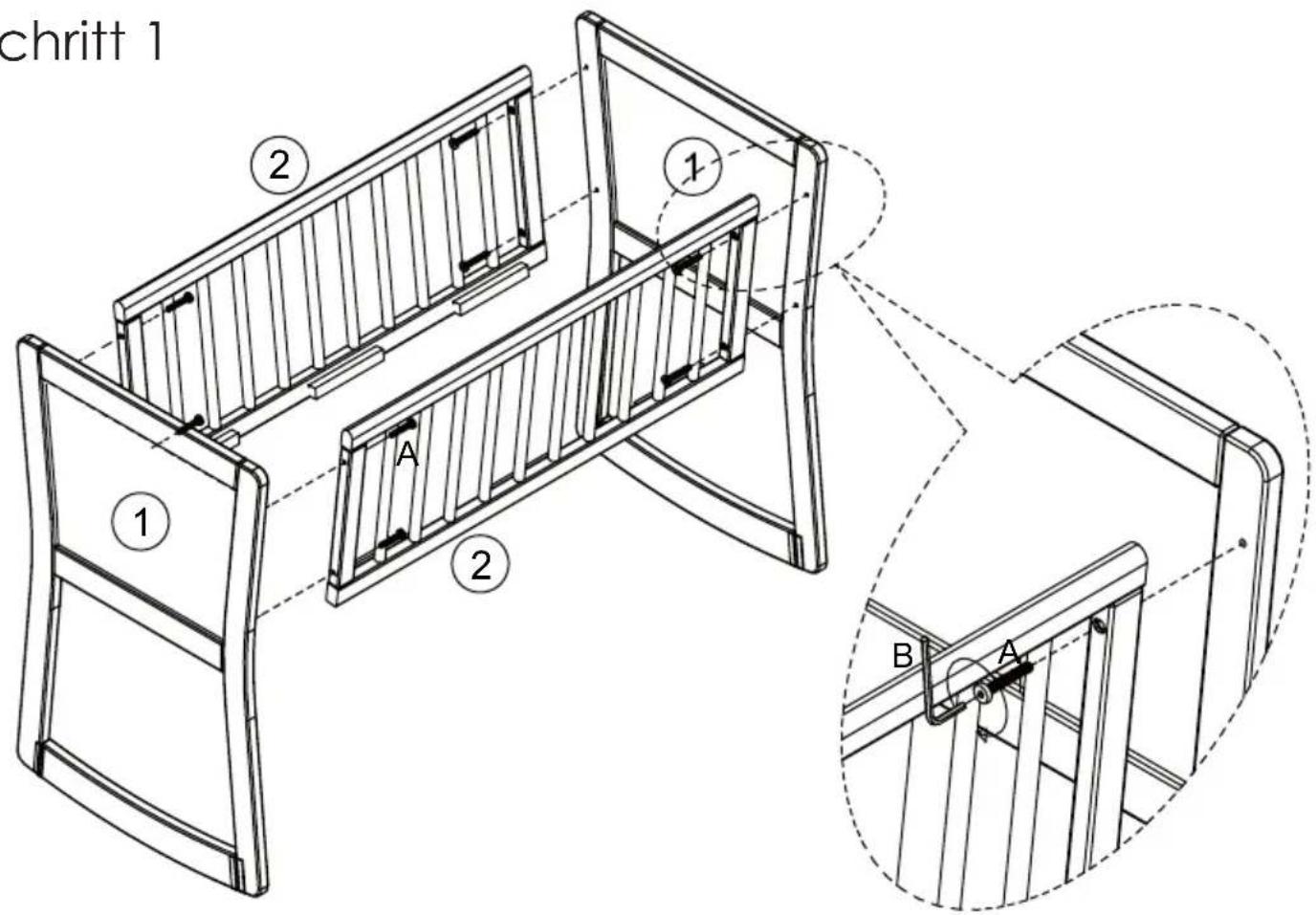 chritt 1

2

1

A

1

2

B

A