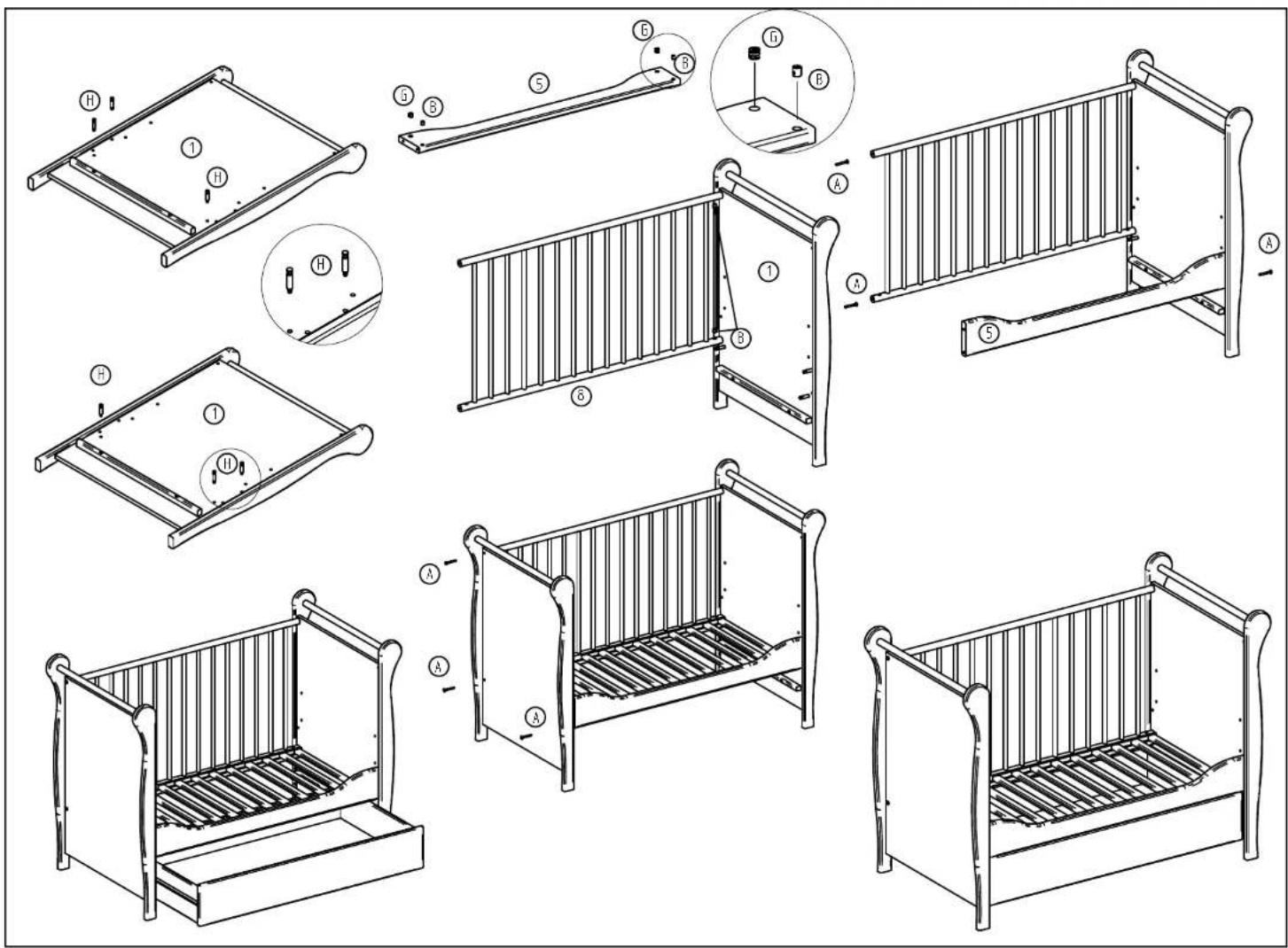 H
1
H
H
H
1
H
G
B
5
G
B
G
B
1
B
6
A
A
A
5
A
A
A