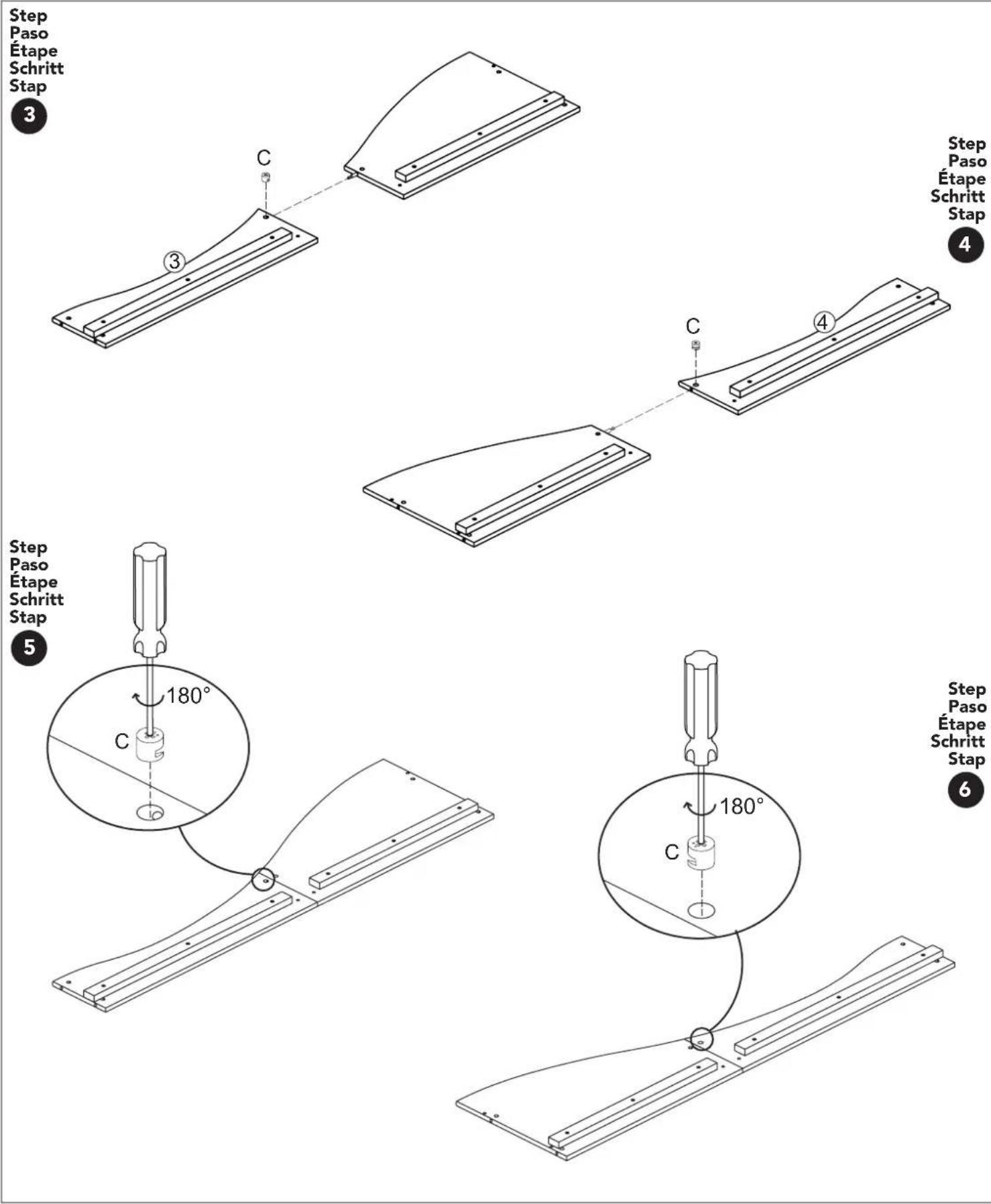 Step
Paso
Étape
Schritt
Stap
3

C

3

Step
Paso
Étape
Schritt
Stap
4

C

4

Step
Paso
Étape
Schritt
Stap
5

180°

C

Step
Paso
Étape
Schritt
Stap
6

180°

C