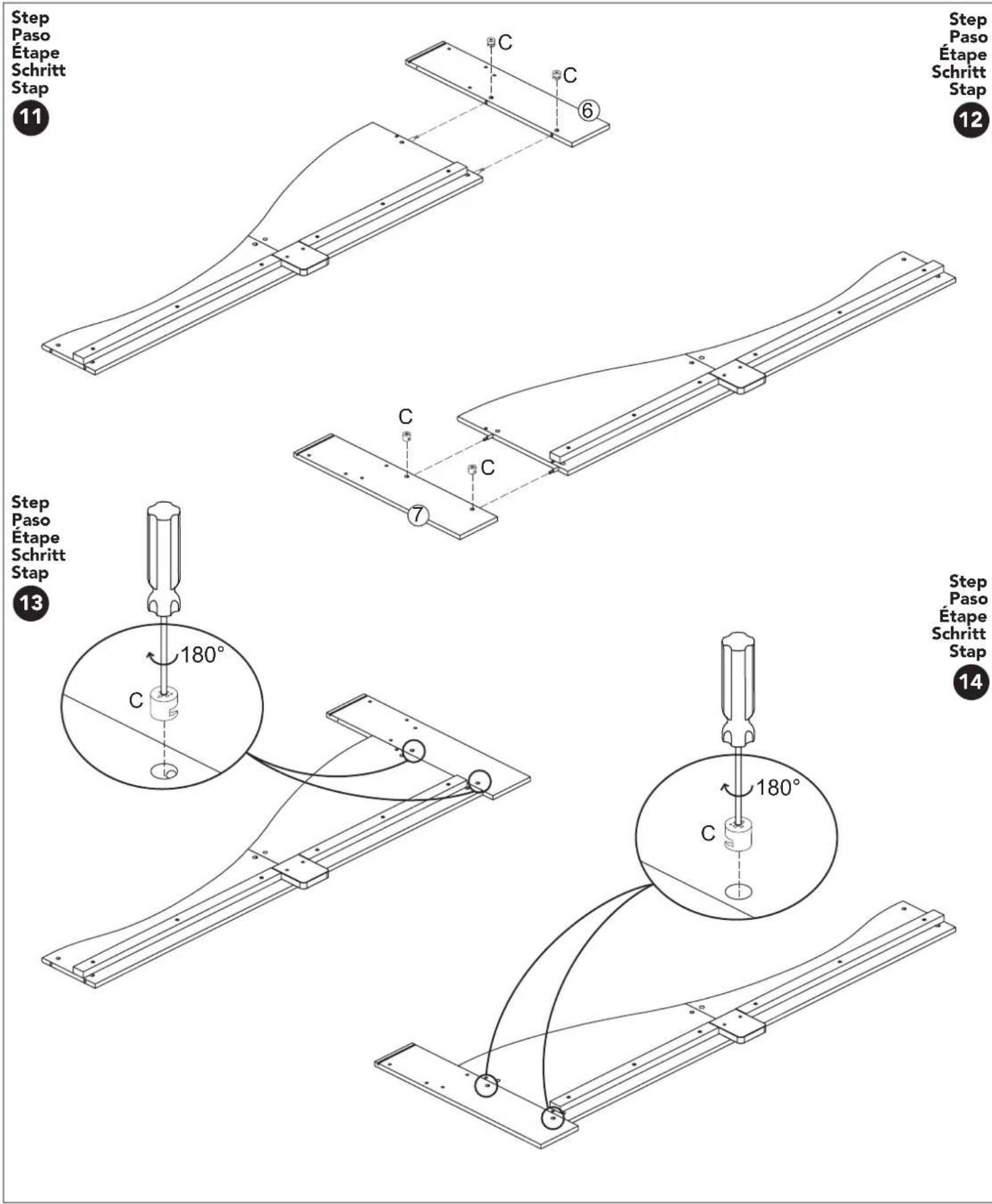 Step
Paso
Étape
Schritt
Stap
11

C
C
6

Step
Paso
Étape
Schritt
Stap
12

C
C
7

Step
Paso
Étape
Schritt
Stap
13

180°
C

Step
Paso
Étape
Schritt
Stap
14

180°
C