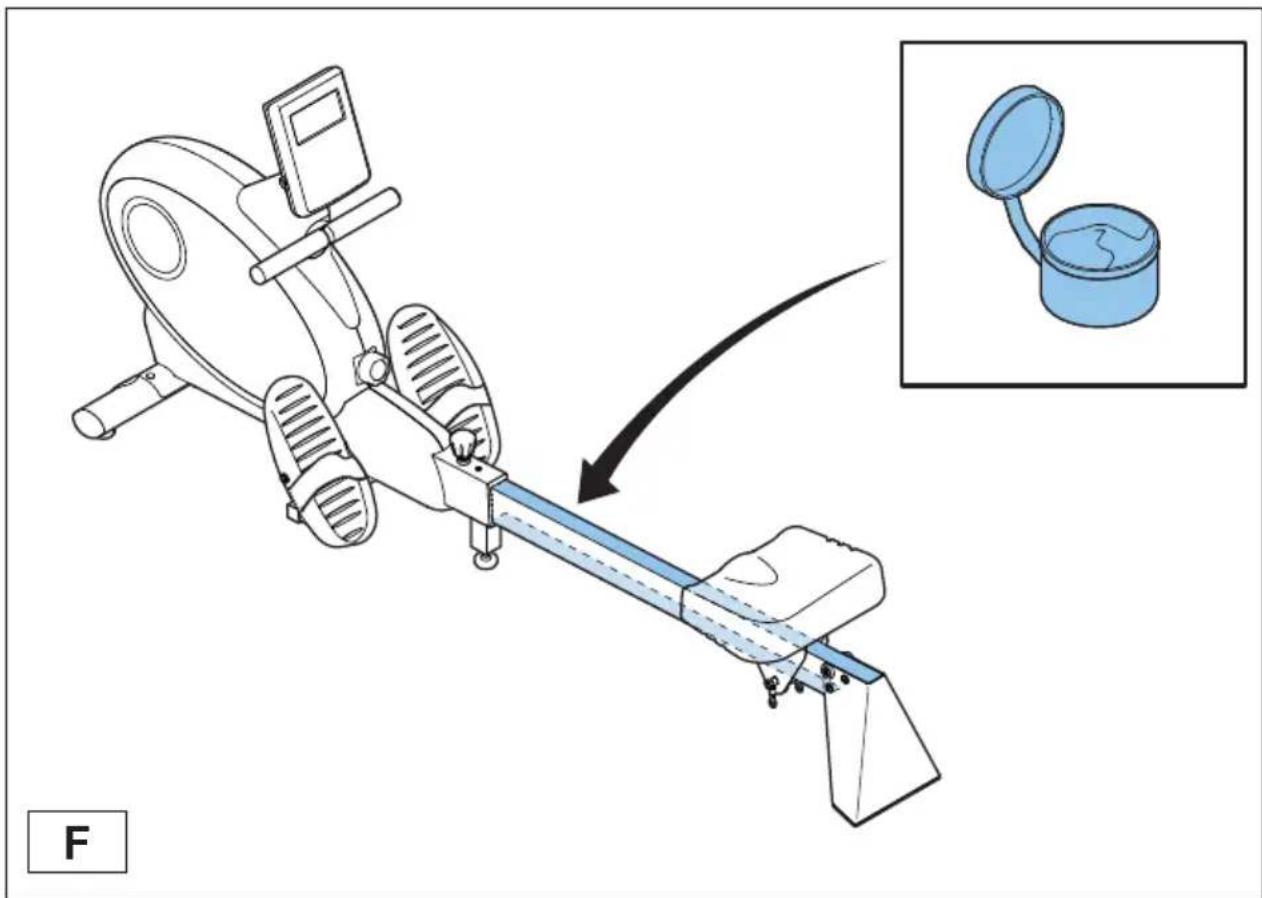 F