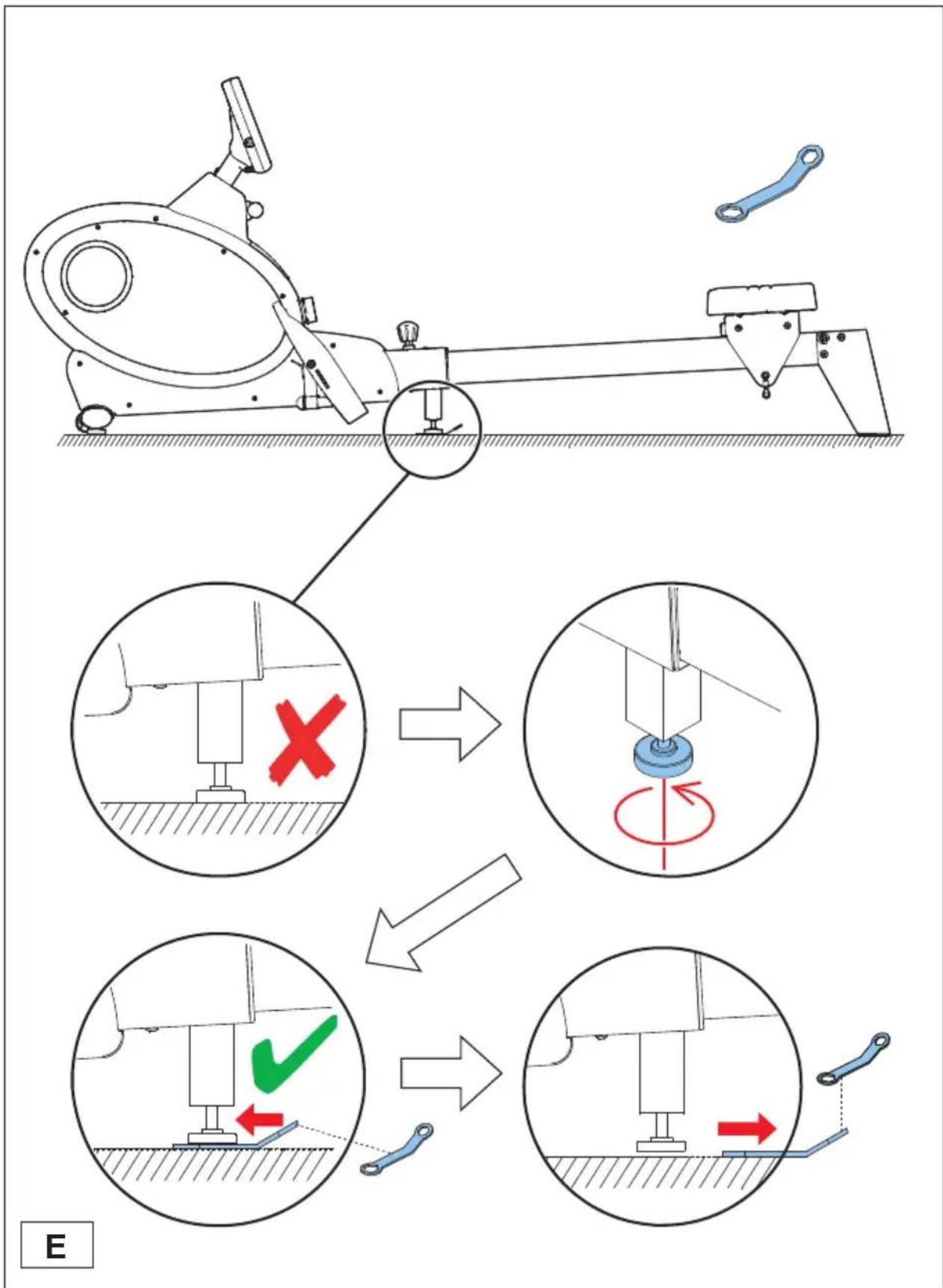 E