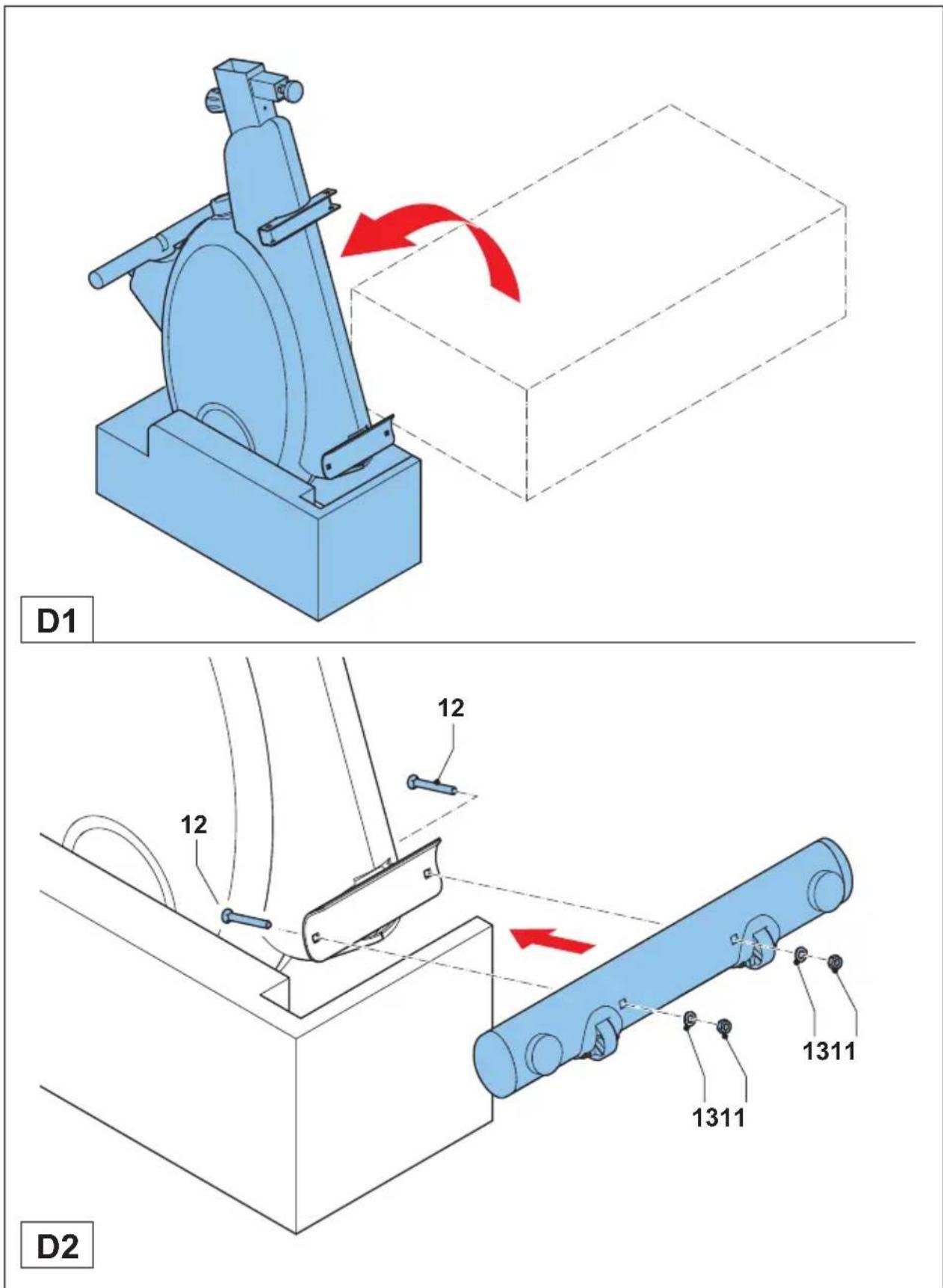 D1

12

12

1311

1311

D2