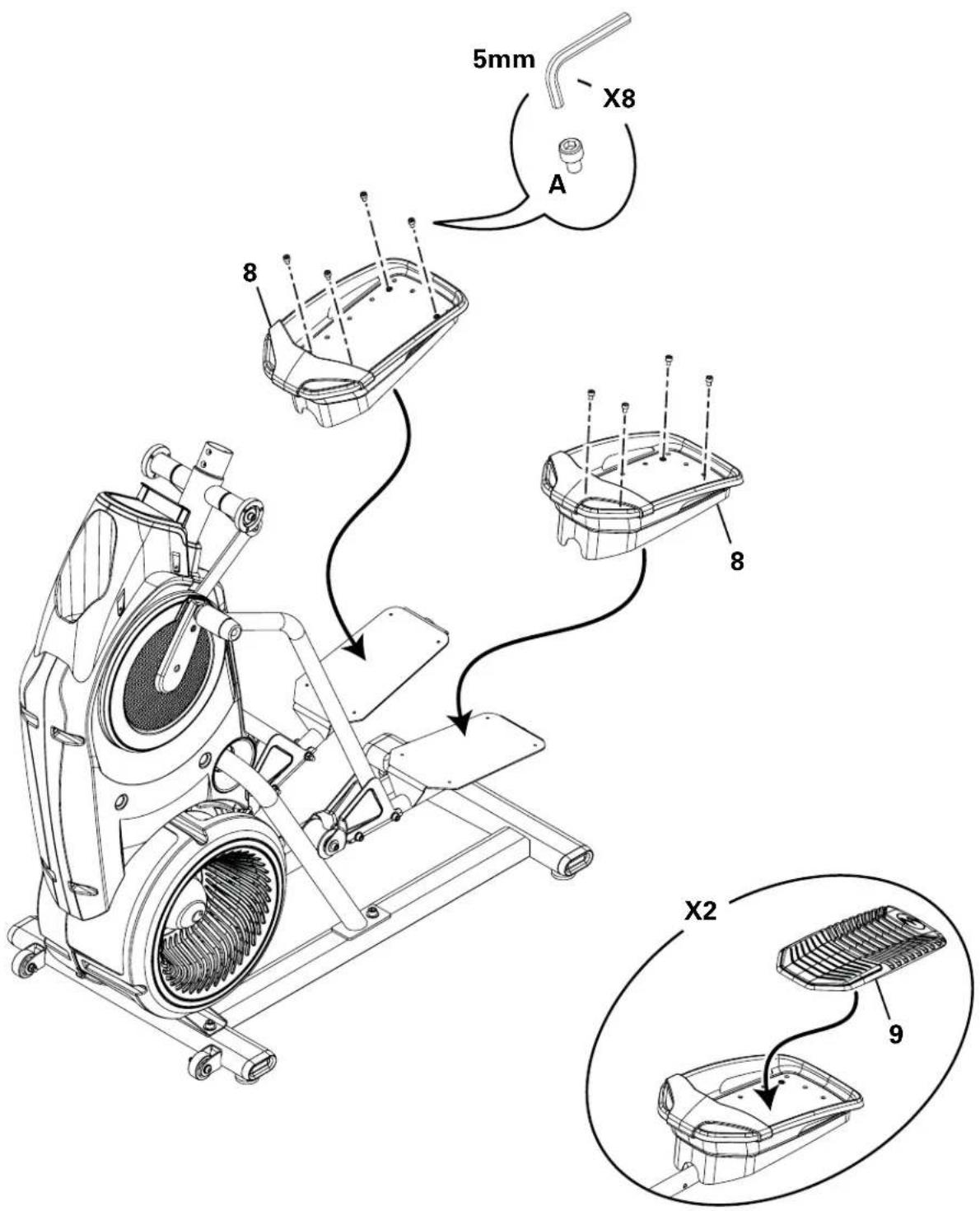 5mm
X8
A
8
8
X2
9