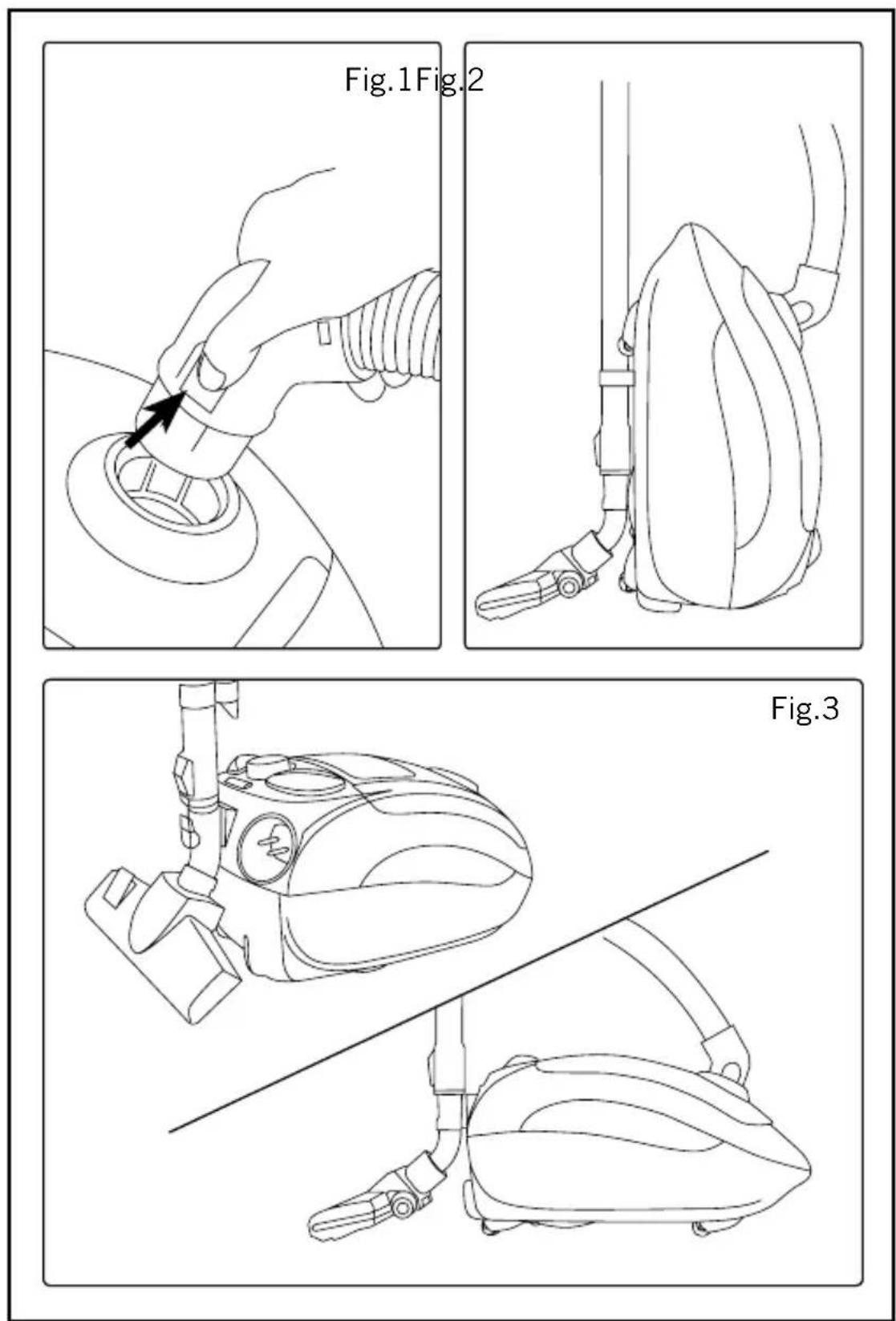 Fig.1Fig.2

Fig.3