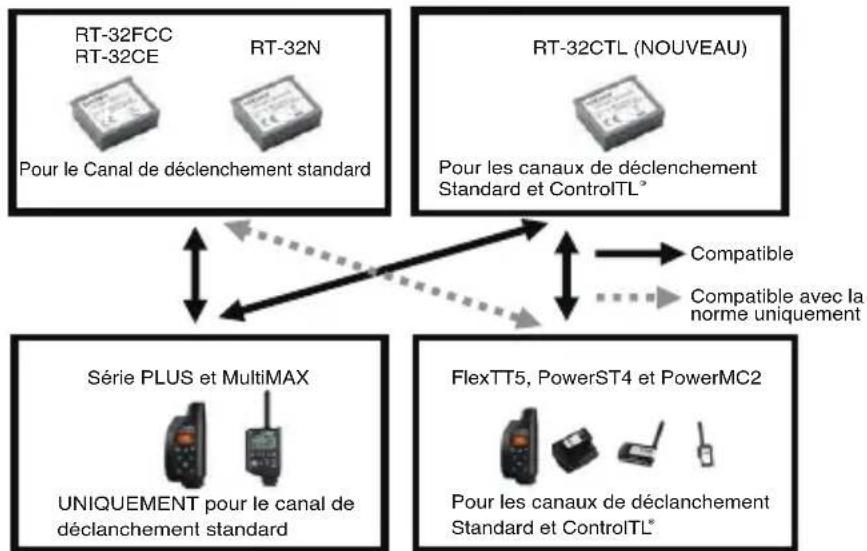 RT-32FCC
RT-32CE

RT-32N

Pour le Canal de déclenchement standard

RT-32CTL (NOUVEAU)

Pour les canaux de déclenchement Standard et ControlTL®

Compatible

Compatible avec la norme uniquement

Série PLUS et MultiMAX

UNIQUEMENT pour le canal de déclanchement standard

FlexTT5, PowerST4 et PowerMC2

Pour les canaux de déclanchement Standard et ControlTL®