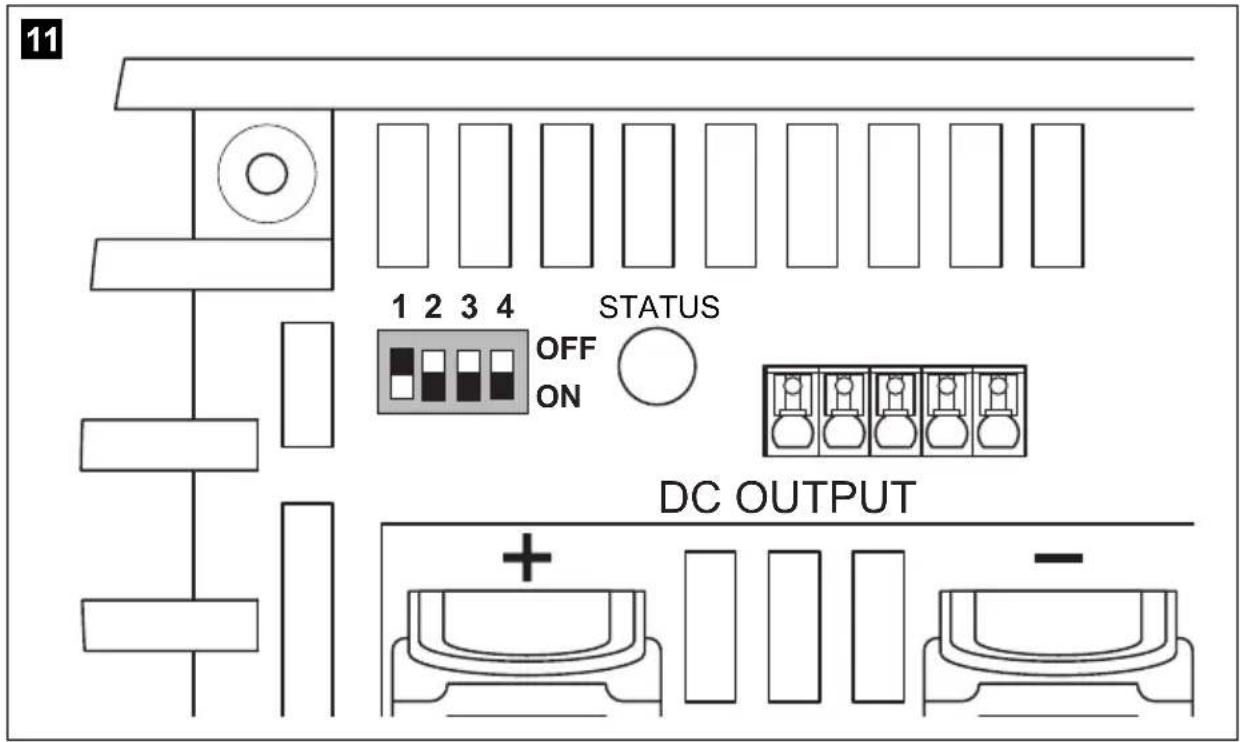 11

1 2 3 4
OFF
ON

STATUS

DC OUTPUT

+

−