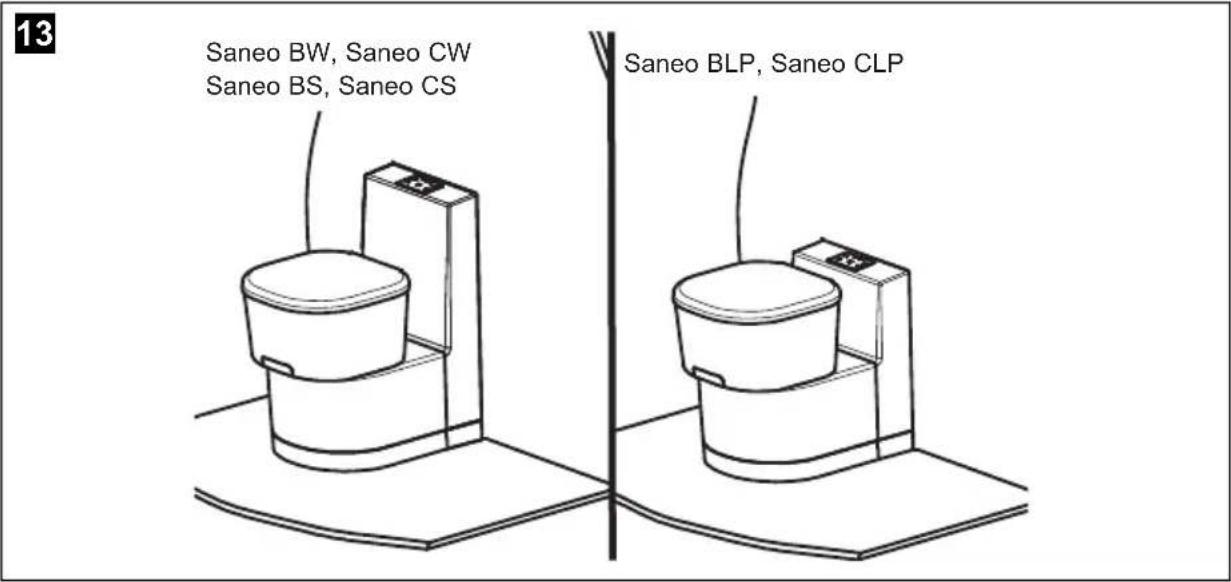 13

Saneo BW, Saneo CW
Saneo BS, Saneo CS

Saneo BLP, Saneo CLP