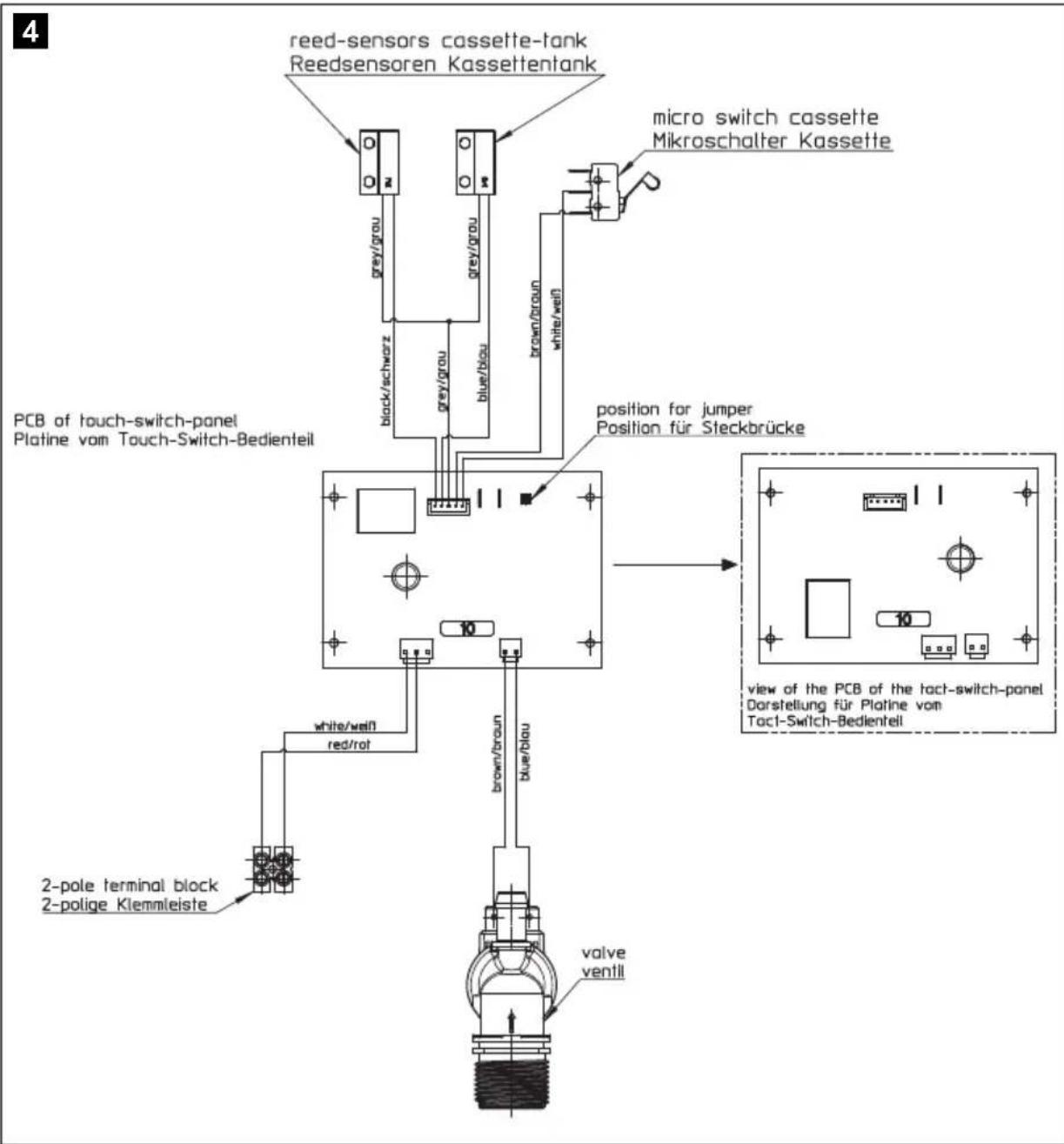 4

reed-sensors cassette-tank
Reedsensoren Kassettentank

micro switch cassette
Mikroschalter Kassette

grey/grau

grey/grau

brown/braun

white/weiß

black/schwarz

grey/grau

blue/blau

PCB of touch-switch-panel
Platine vom Touch-Switch-Bedienteil

position for jumper
Position für Steckbrücke

10

10

view of the PCB of the tact-switch-panel
Darstellung für Platine vom
Tact-Switch-Bedienteil

white/weiß

red/rot

brown/braun

blue/blau

2-pole terminal block
2-polige Klemmleiste

valve
ventil