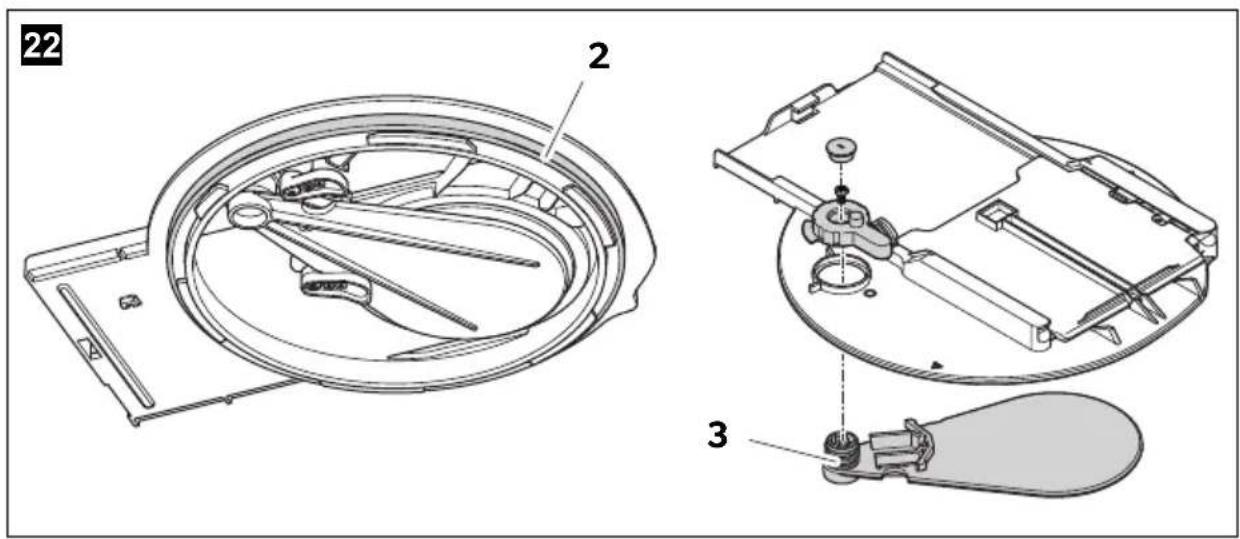 22
2
3