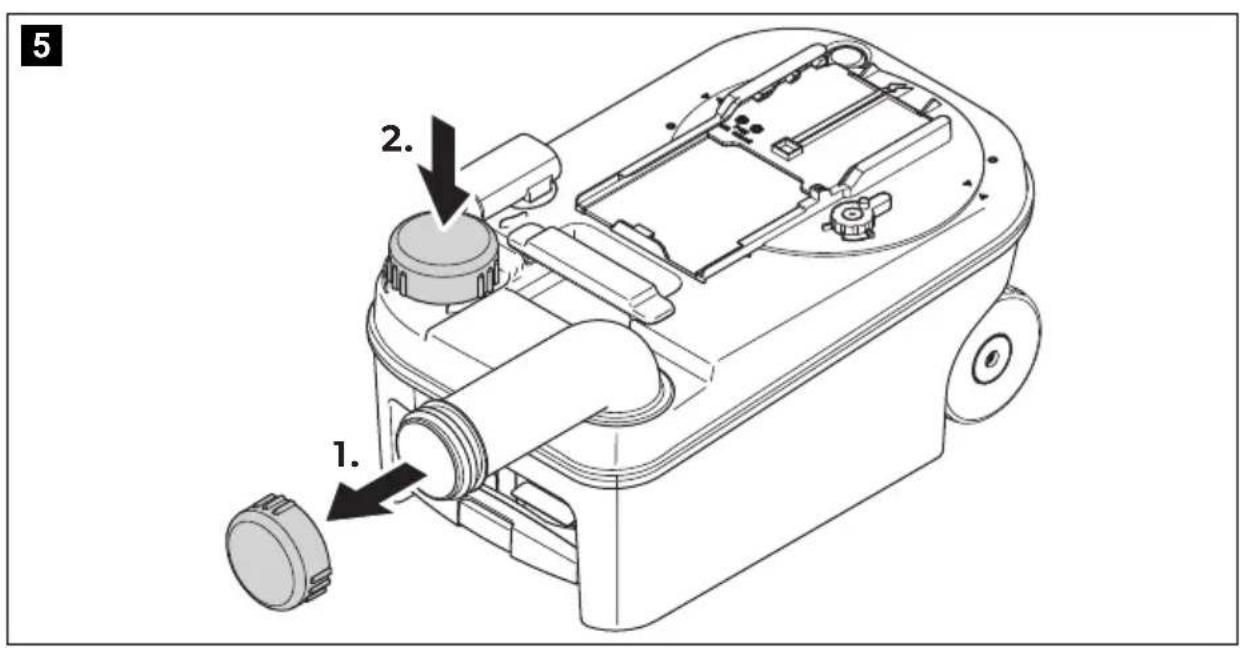 5

2.

1.