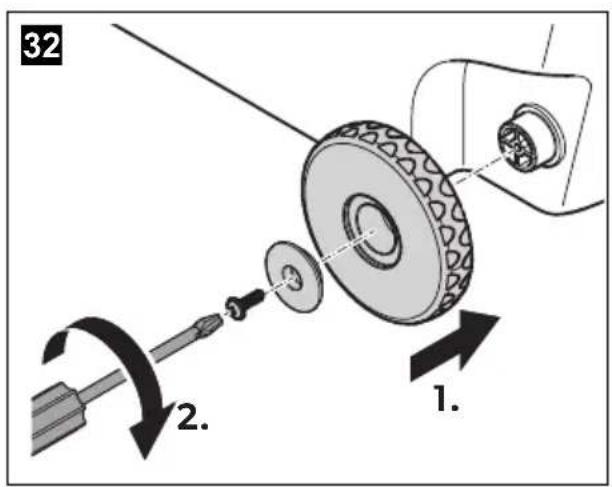 32

1.

2.