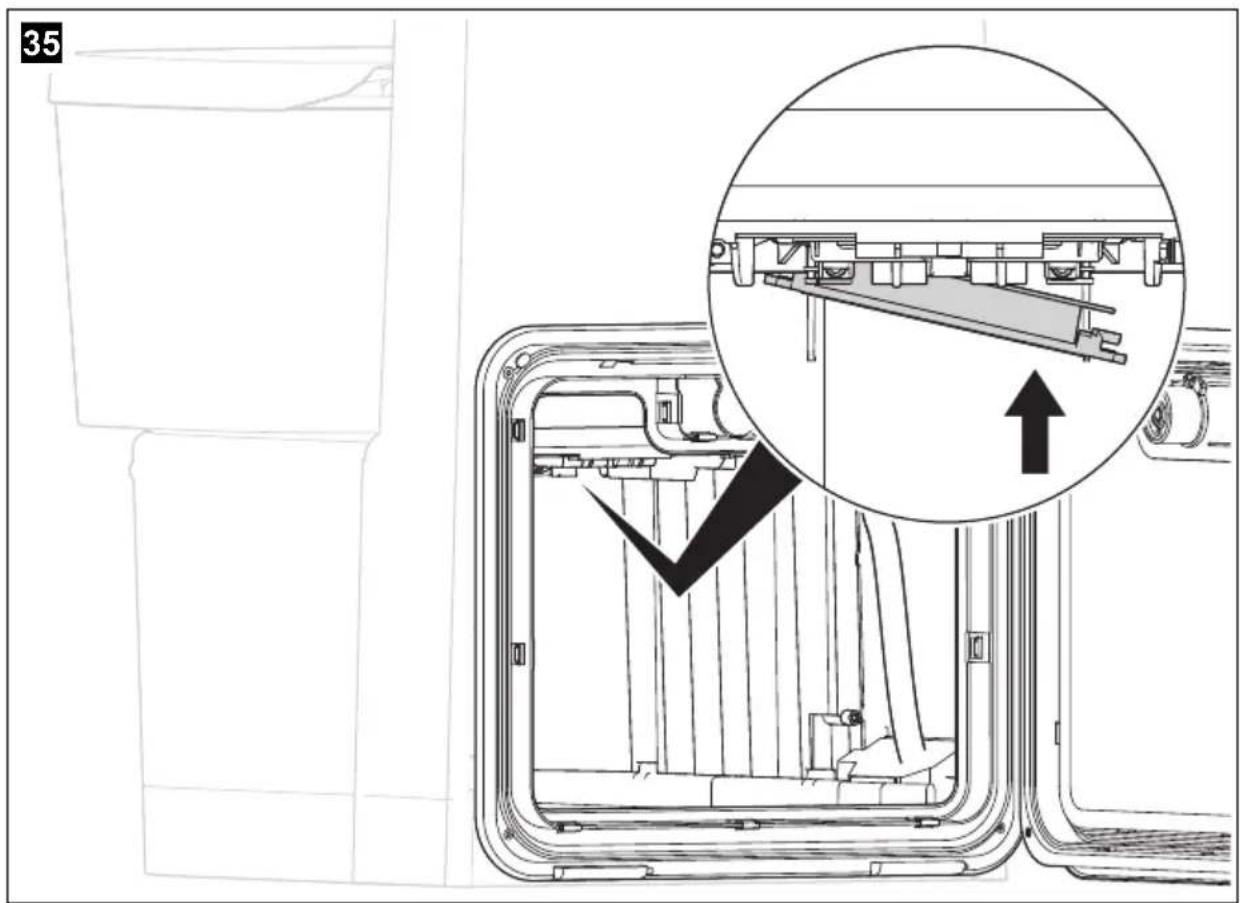 35