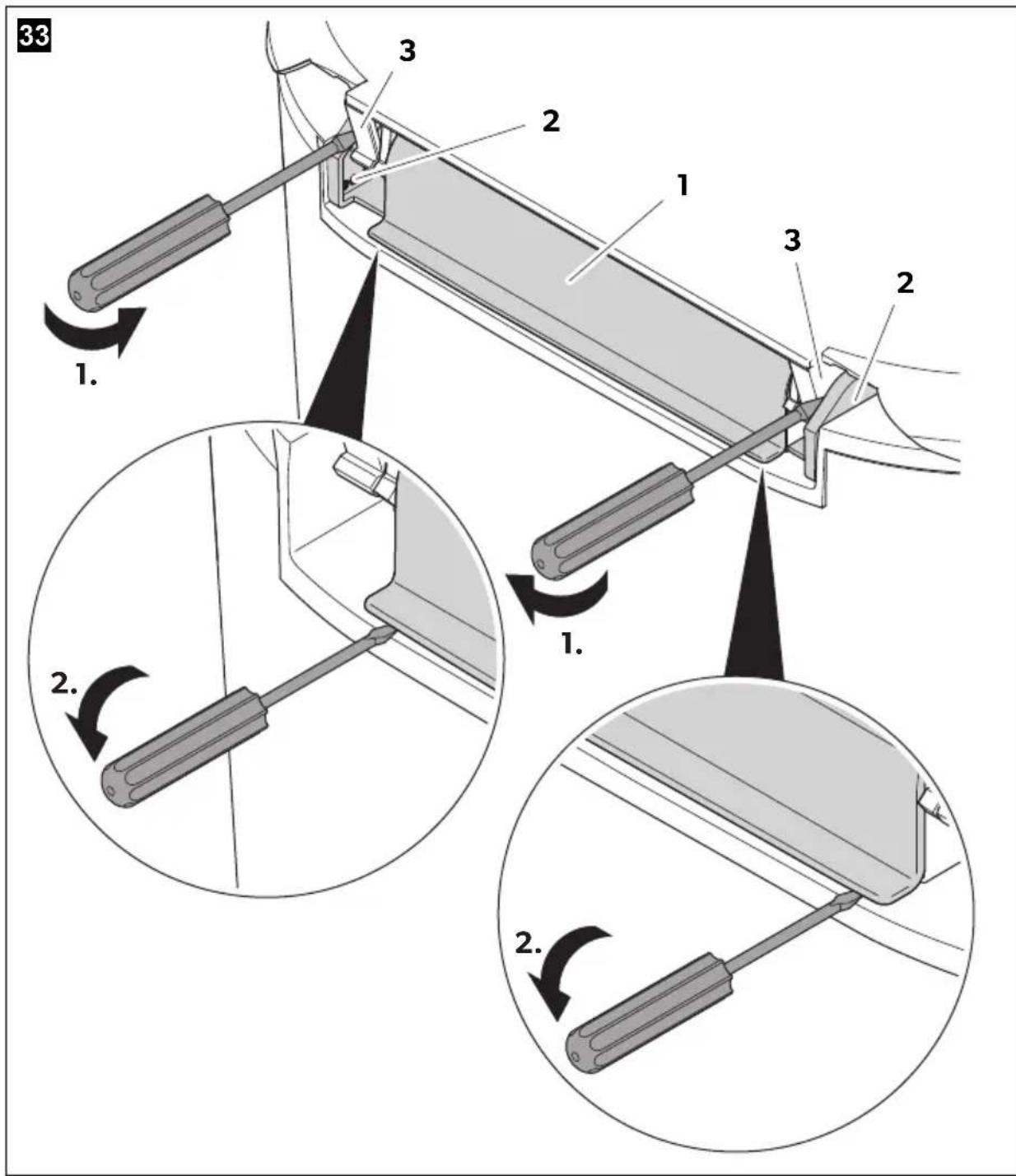 33

3

2

1

3

2

1.

1.

2.

2.